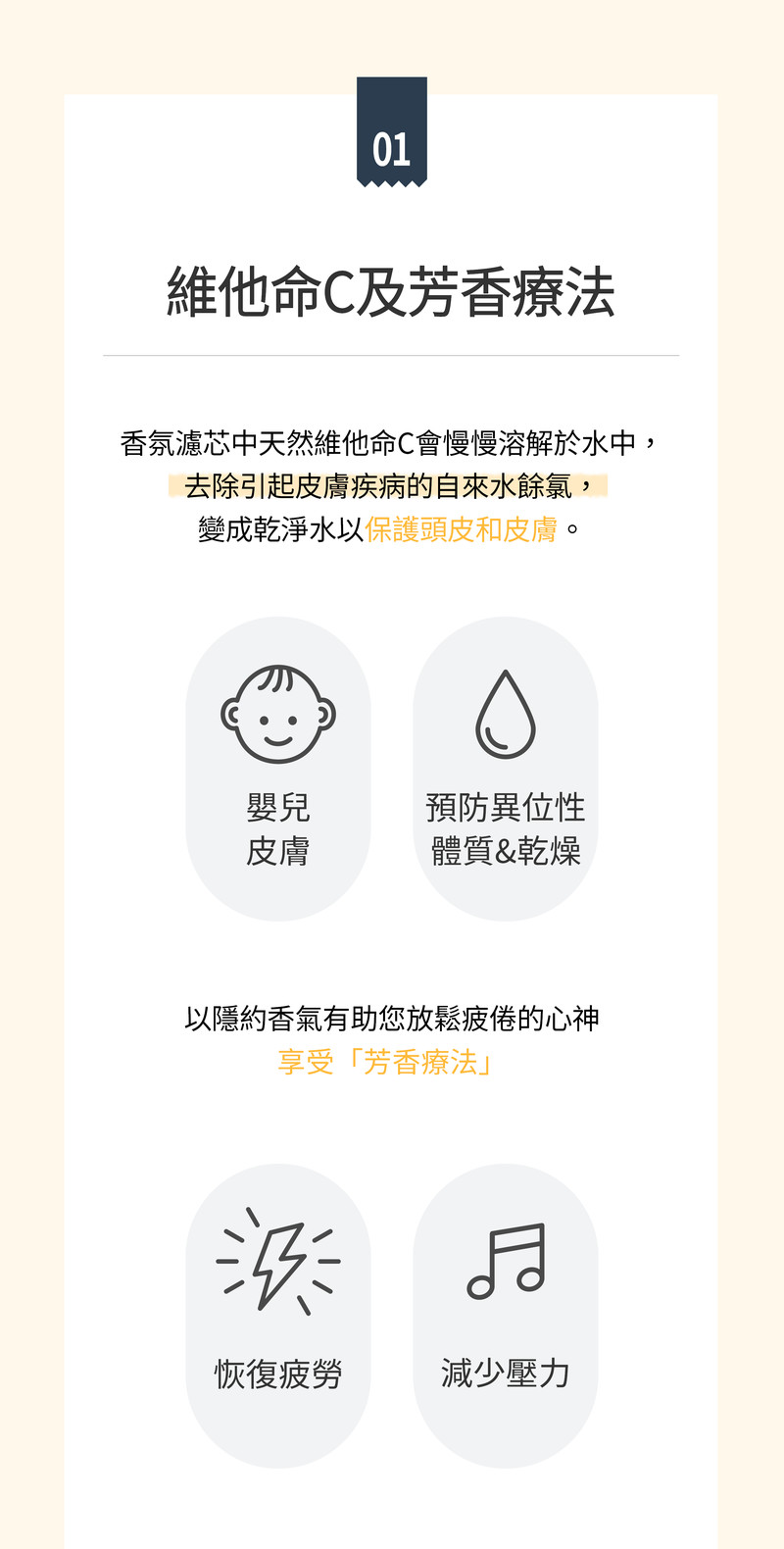 01

維他命C及芳香療法

香氛濾芯中天然維他命C會慢慢溶解於水中，
去除引起皮膚疾病的自來水餘氯，
變成乾淨水以保護頭皮和皮膚。

嬰兒
皮膚

預防異位性
體質&乾燥

以隱約香氣有助您放鬆疲倦的心神
享受「芳香療法」

恢復疲勞

減少壓力