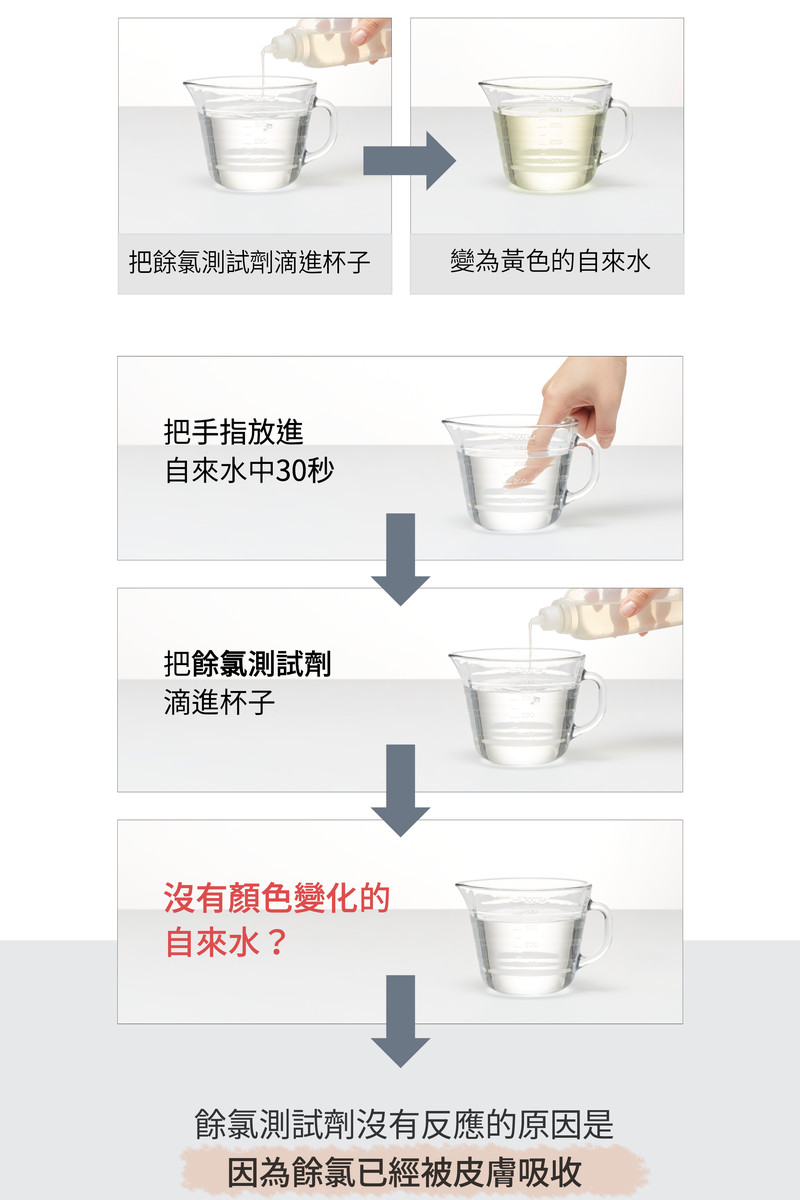 把餘氯測試劑滴進杯子

變為黃色的自來水

把手指放進
自來水中30秒

把餘氯測試劑
滴進杯子

沒有顏色變化的
自來水？

餘氯測試劑沒有反應的原因是
因為餘氯已經被皮膚吸收