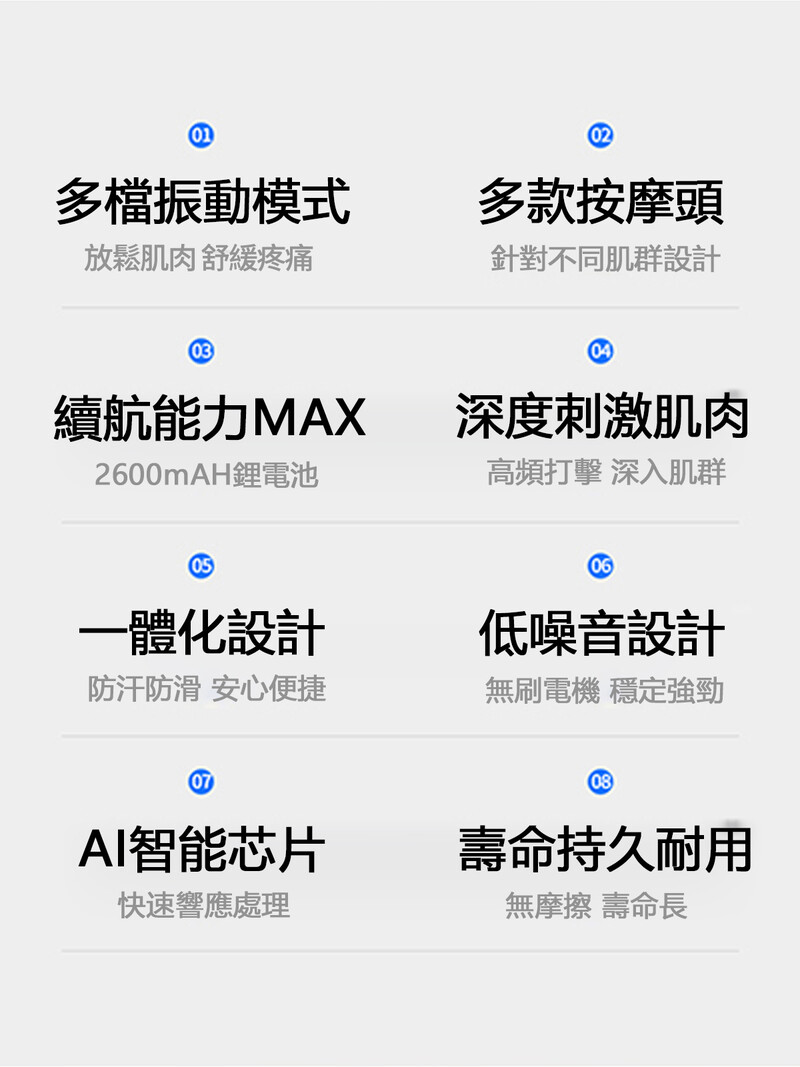 01
多檔振動模式
放鬆肌肉 舒緩疼痛

02
多款按摩頭
針對不同肌群設計

03
續航能力MAX
2600mAH鋰電池

04
深度刺激肌肉
高頻打擊 深入肌群

05
一體化設計
防汗防滑 安心便捷

06
低噪音設計
無刷電機 穩定強勁

07
AI智能芯片
快速響應處理

08
壽命持久耐用
無摩擦 壽命長