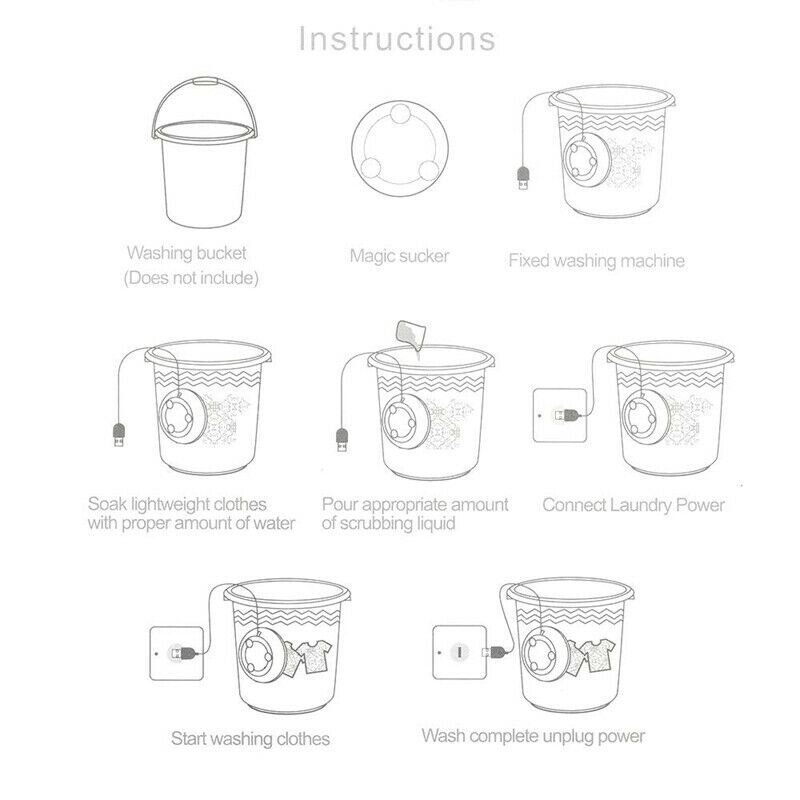 Instructions

Washing bucket
(Does not include)

Magic sucker

Fixed washing machine

Soak lightweight clothes with proper amount of water

Pour appropriate amount of scrubbing liquid

Connect Laundry Power

Start washing clothes

Wash complete unplug power