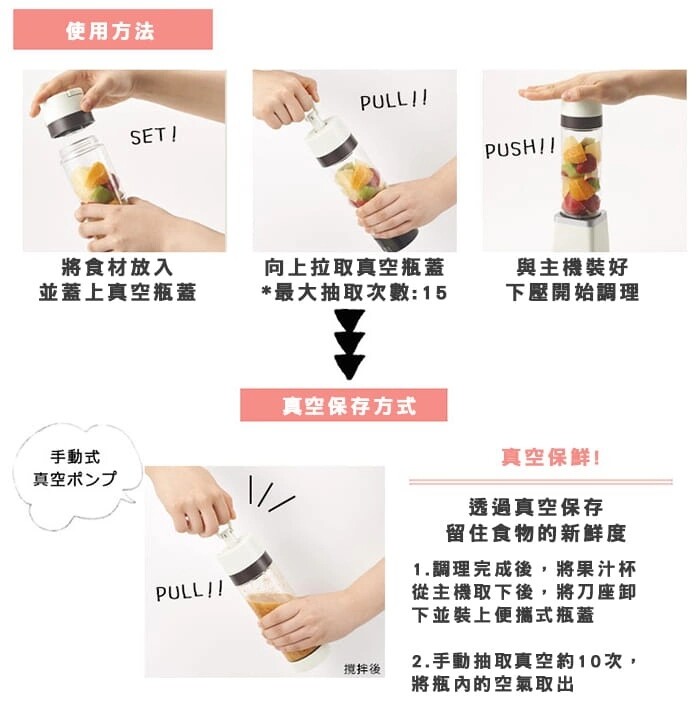 使用方法

SET!

PULL!!

PUSH!!

將食材放入
並蓋上真空瓶蓋

向上拉取真空瓶蓋
*最大抽取次數:15

與主機裝好
下壓開始調理

真空保存方式

手動式
真空ポンプ

PULL!!

攪拌後

真空保鮮!

透過真空保存
留住食物的新鮮度

1.調理完成後，將果汁杯從主機取下後，將刀座卸下並裝上便攜式瓶蓋

2.手動抽取真空約10次，將瓶內的空氣取出