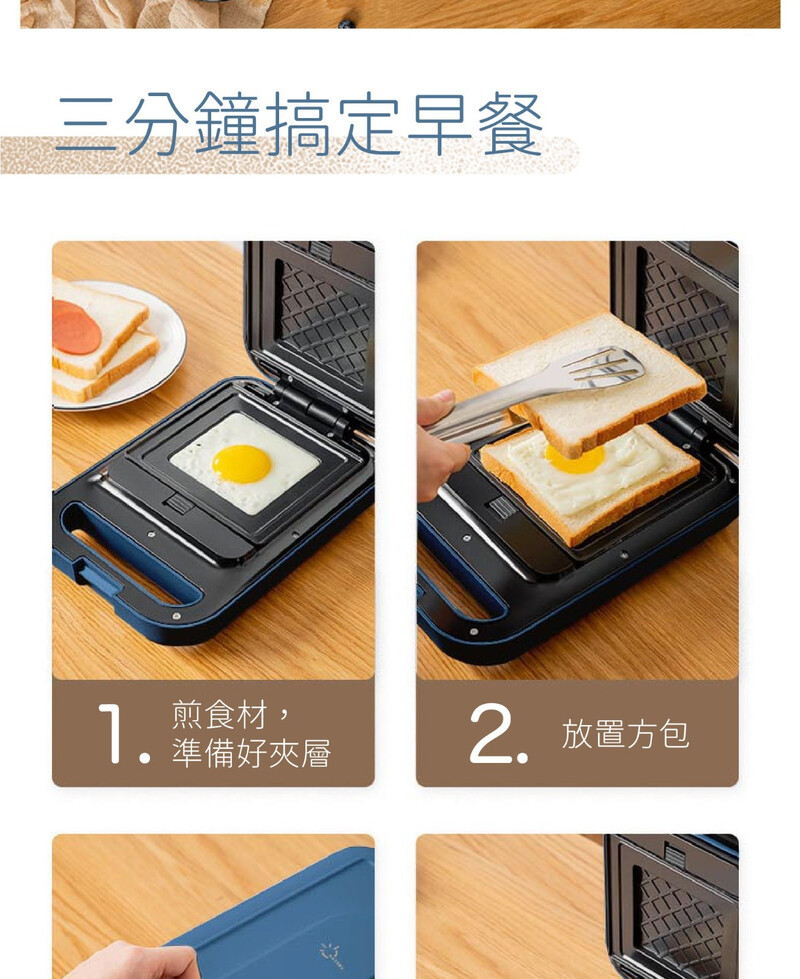 三分鐘搞定早餐

1. 煎食材，準備好夾層

2. 放置方包