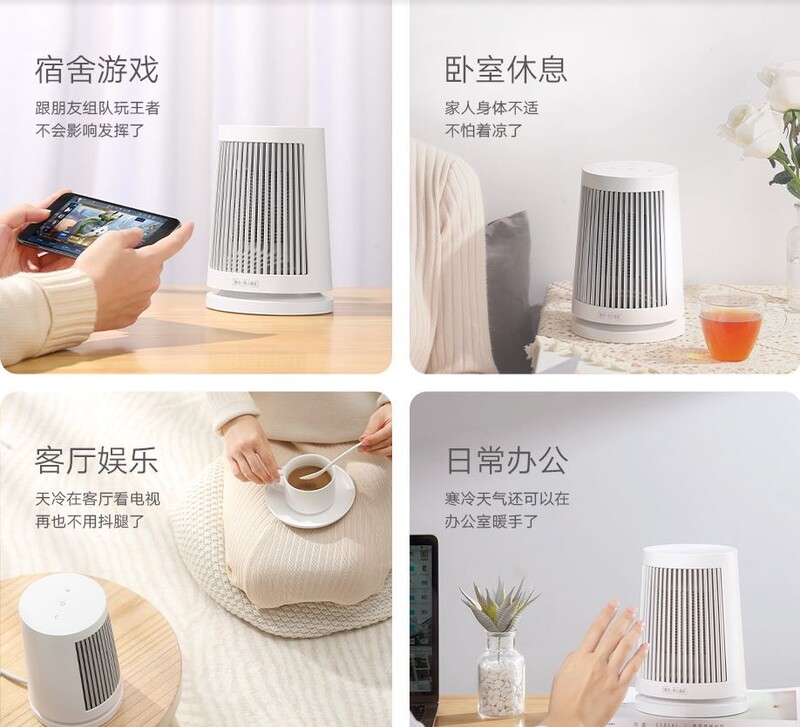 宿舍游戏

跟朋友组队玩王者
不会影响发挥了

卧室休息

家人身体不适
不怕着凉了

客厅娱乐

天冷在客厅看电视
再也不用抖腿了

日常办公

寒冷天气还可以在
办公室暖手了