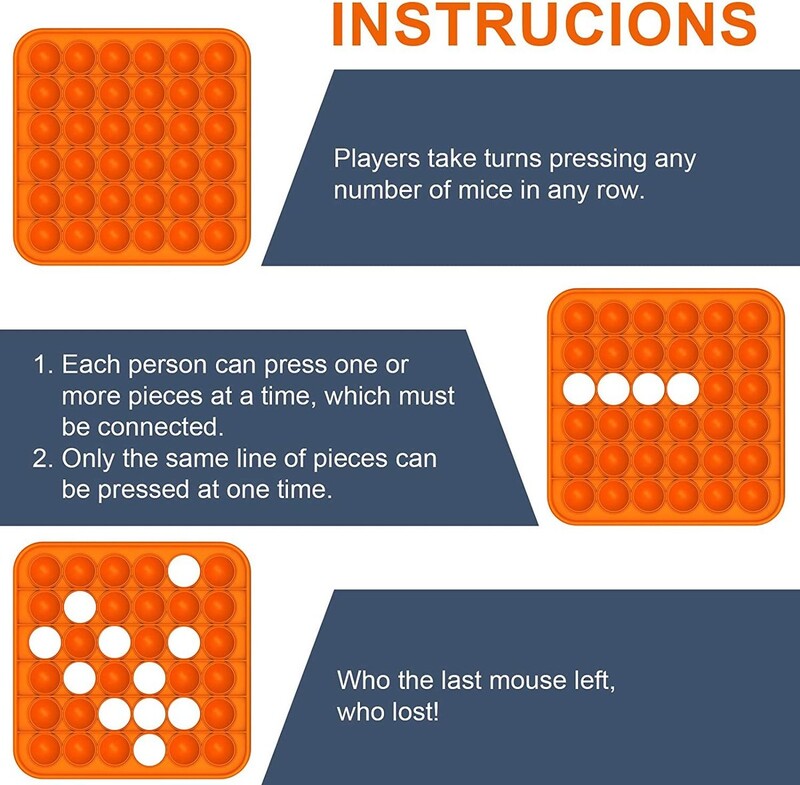 INSTRUCIONS

Players take turns pressing any number of mice in any row.

1. Each person can press one or more pieces at a time, which must be connected.
2. Only the same line of pieces can be pressed at one time.

Who the last mouse left, who lost!