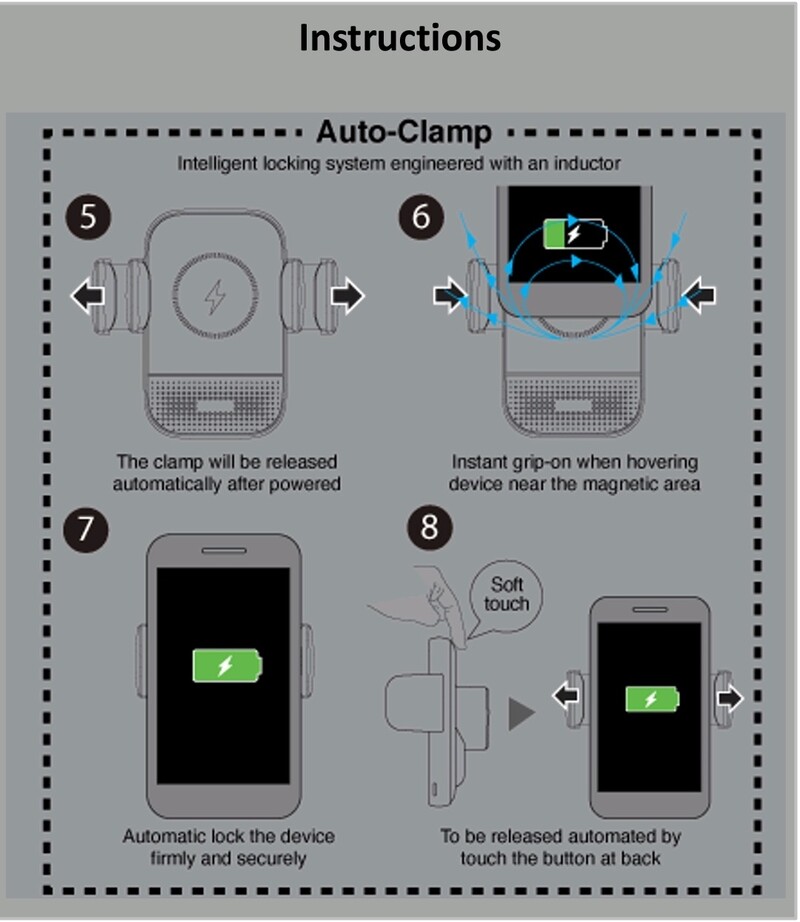 Instructions

Auto-Clamp

Intelligent locking system engineered with an inductor

5

The clamp will be released automatically after powered

6

Instant grip-on when hovering device near the magnetic area

7

Automatic lock the device firmly and securely

8

Soft touch

To be released automated by touch the button at back