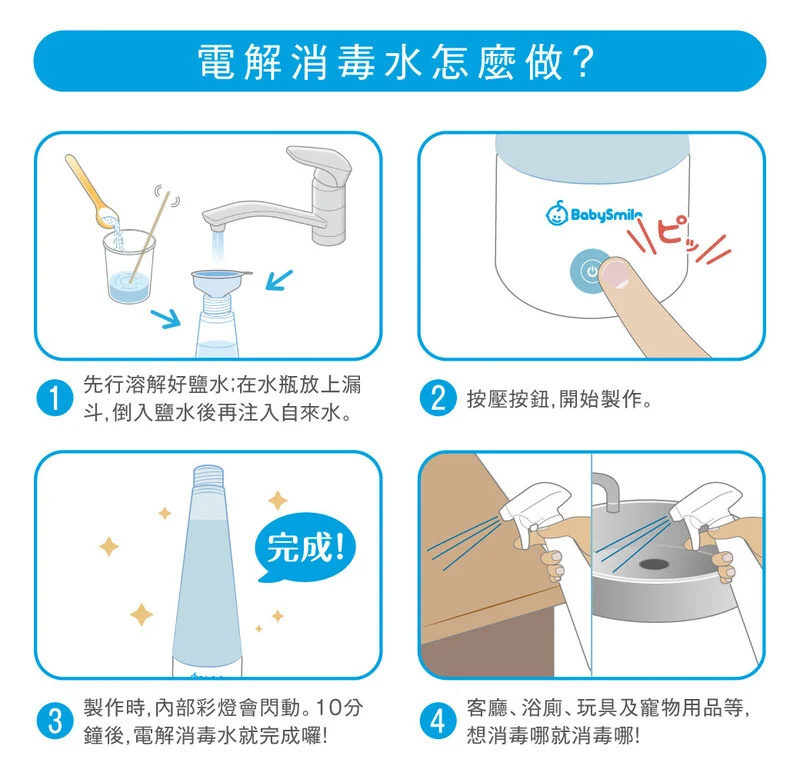 電解消毒水怎麼做?

BabySmile
ピッ

1 先行溶解好鹽水;在水瓶放上漏斗,倒入鹽水後再注入自來水。

2 按壓按鈕,開始製作。

完成!

3 製作時,內部彩燈會閃動。10分鐘後,電解消毒水就完成囉!

4 客廳、浴廁、玩具及寵物用品等,想消毒哪就消毒哪!