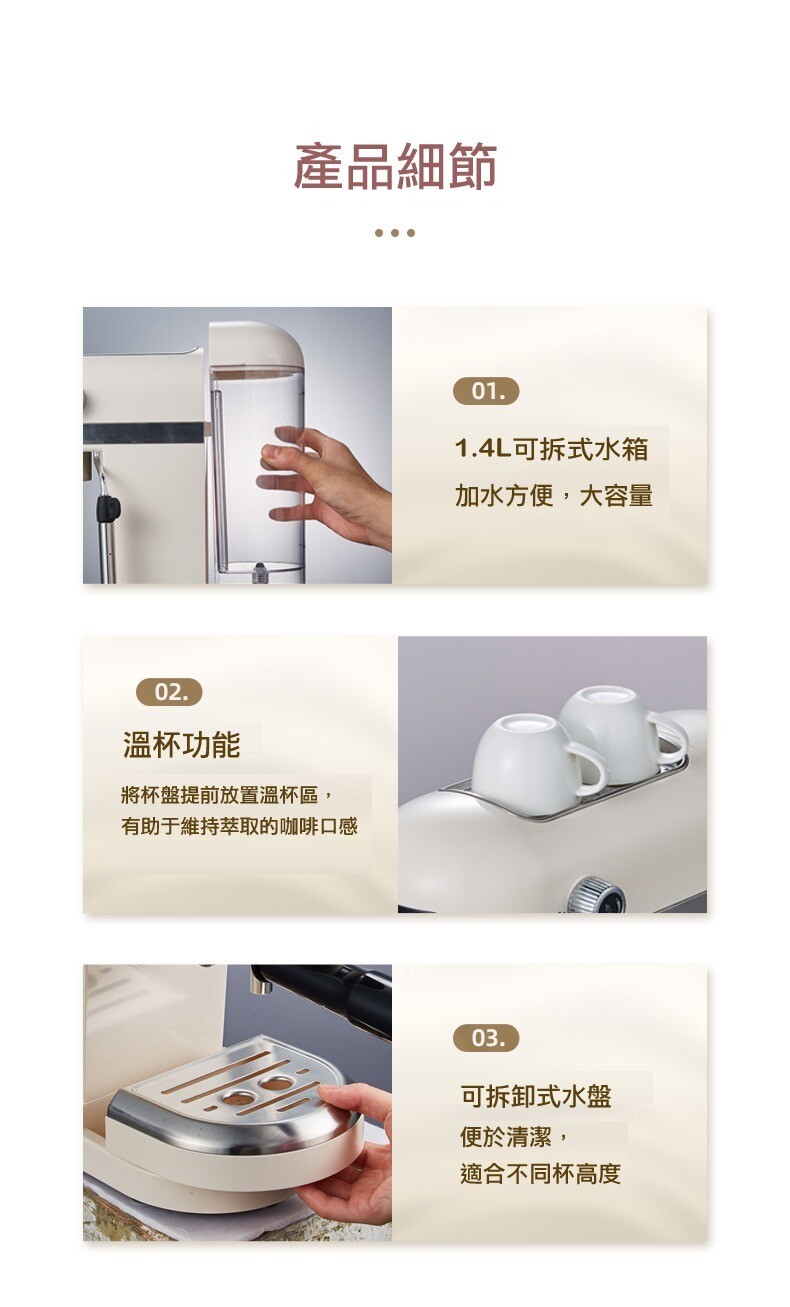 產品細節

01.

1.4L可拆式水箱

加水方便，大容量

02.

溫杯功能

將杯盤提前放置溫杯區，
有助于維持萃取的咖啡口感

03.

可拆卸式水盤

便於清潔，

適合不同杯高度