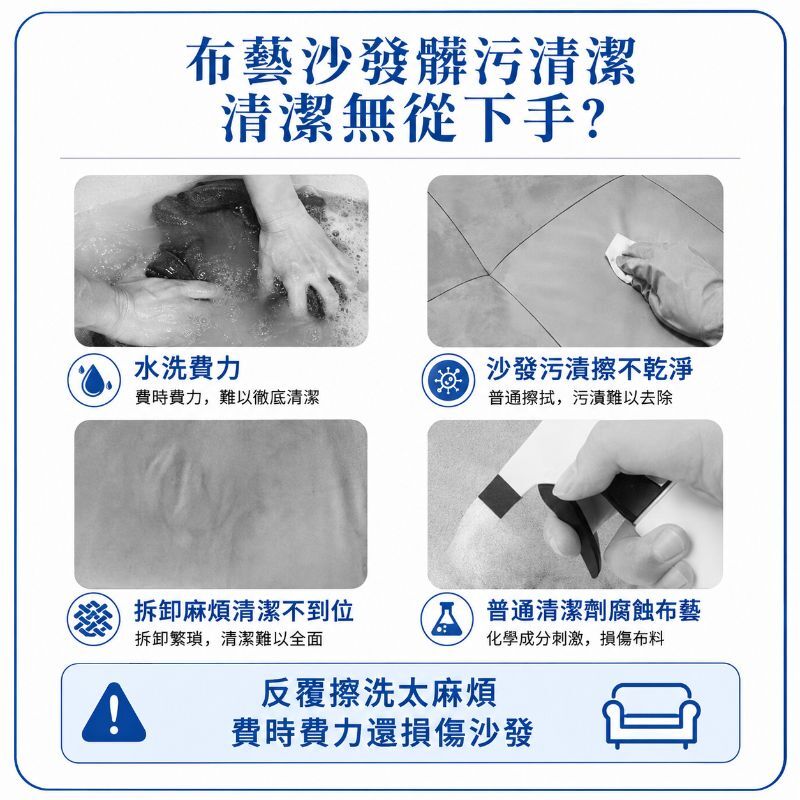 布藝沙發髒污清潔
清潔無從下手?

水洗費力
費時費力，難以徹底清潔

沙發污漬擦不乾淨
普通擦拭，污漬難以去除

拆卸麻煩清潔不到位
拆卸繁瑣，清潔難以全面

普通清潔劑腐蝕布藝
化學成分刺激，損傷布料

反覆擦洗太麻煩
費時費力還損傷沙發