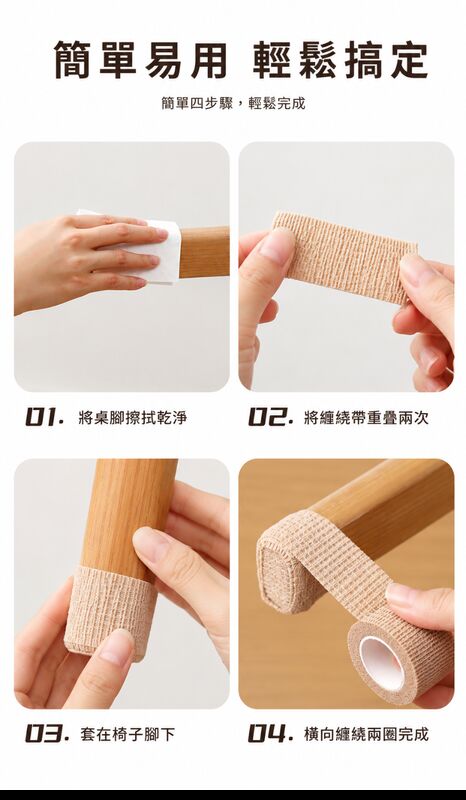 簡單易用 輕鬆搞定

簡單四步驟，輕鬆完成

01. 將桌腳擦拭乾淨

02. 將纏繞帶重疊兩次

03. 套在椅子腳下

04. 橫向纏繞兩圈完成