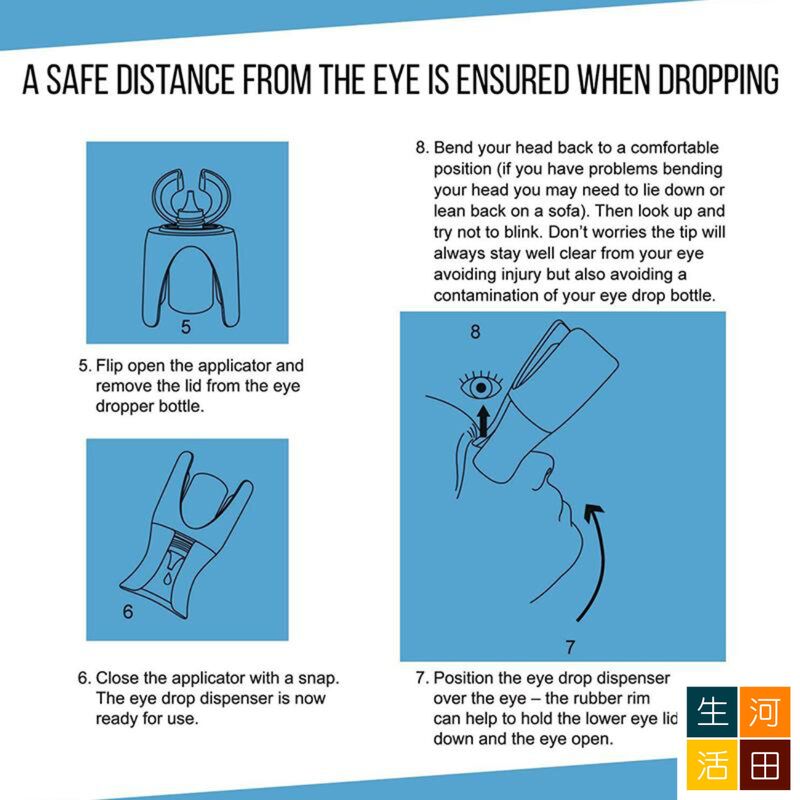 A SAFE DISTANCE FROM THE EYE IS ENSURED WHEN DROPPING

5

5. Flip open the applicator and remove the lid from the eye dropper bottle.

6

6. Close the applicator with a snap. The eye drop dispenser is now ready for use.

8. Bend your head back to a comfortable position (if you have problems bending your head you may need to lie down or lean back on a sofa). Then look up and try not to blink. Don't worries the tip will always stay well clear from your eye avoiding injury but also avoiding a contamination of your eye drop bottle.

8

7

7. Position the eye drop dispenser over the eye – the rubber rim can help to hold the lower eye lid down and the eye open.

生 河
活 田