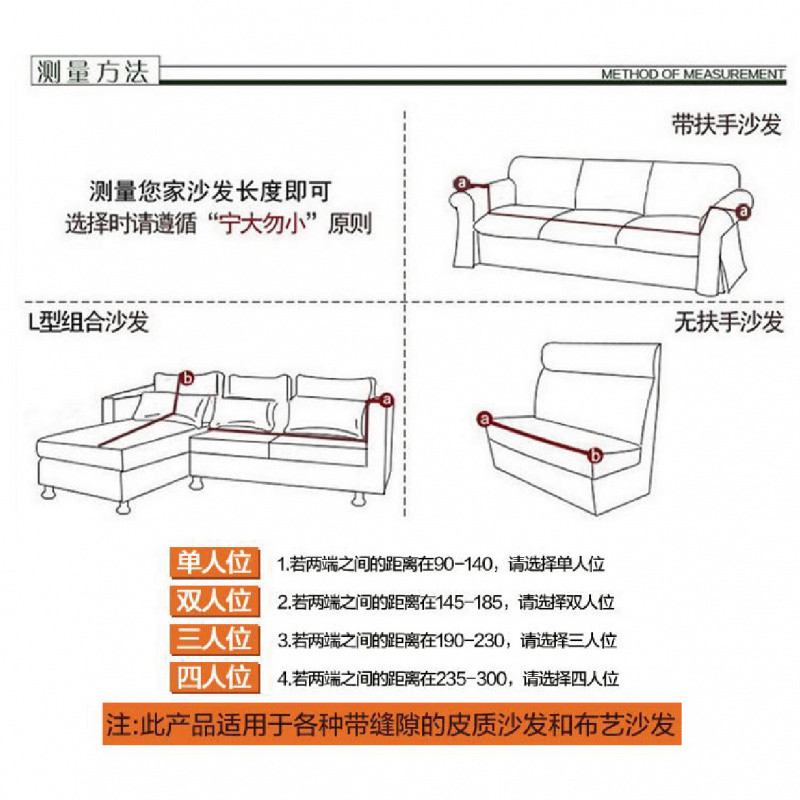 测量方法

METHOD OF MEASUREMENT

测量您家沙发长度即可
选择时请遵循“宁大勿小”原则

带扶手沙发

a

a

L型组合沙发

b

a

无扶手沙发

a

b

单人位 1.若两端之间的距离在90-140，请选择单人位

双人位 2.若两端之间的距离在145-185，请选择双人位

三人位 3.若两端之间的距离在190-230，请选择三人位

四人位 4.若两端之间的距离在235-300，请选择四人位

注:此产品适用于各种带缝隙的皮质沙发和布艺沙发