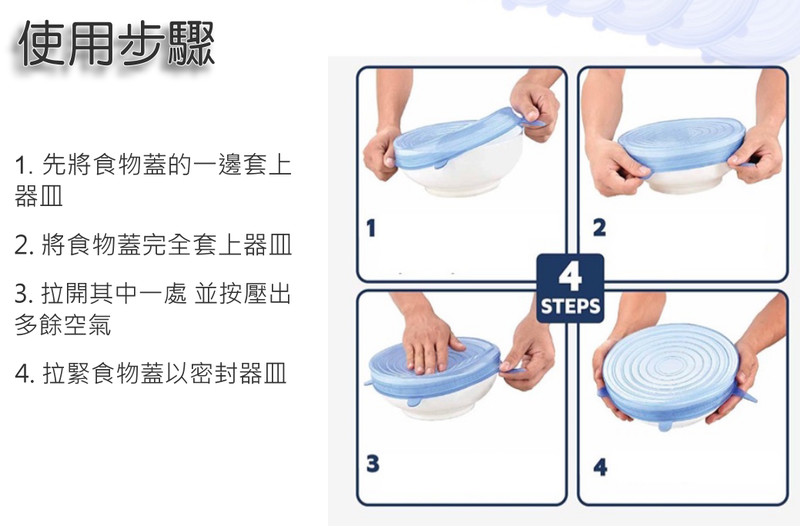 使用步驟

1. 先將食物蓋的一邊套上器皿

2. 將食物蓋完全套上器皿

3. 拉開其中一處 並按壓出多餘空氣

4. 拉緊食物蓋以密封器皿

1

2

4
STEPS

3

4