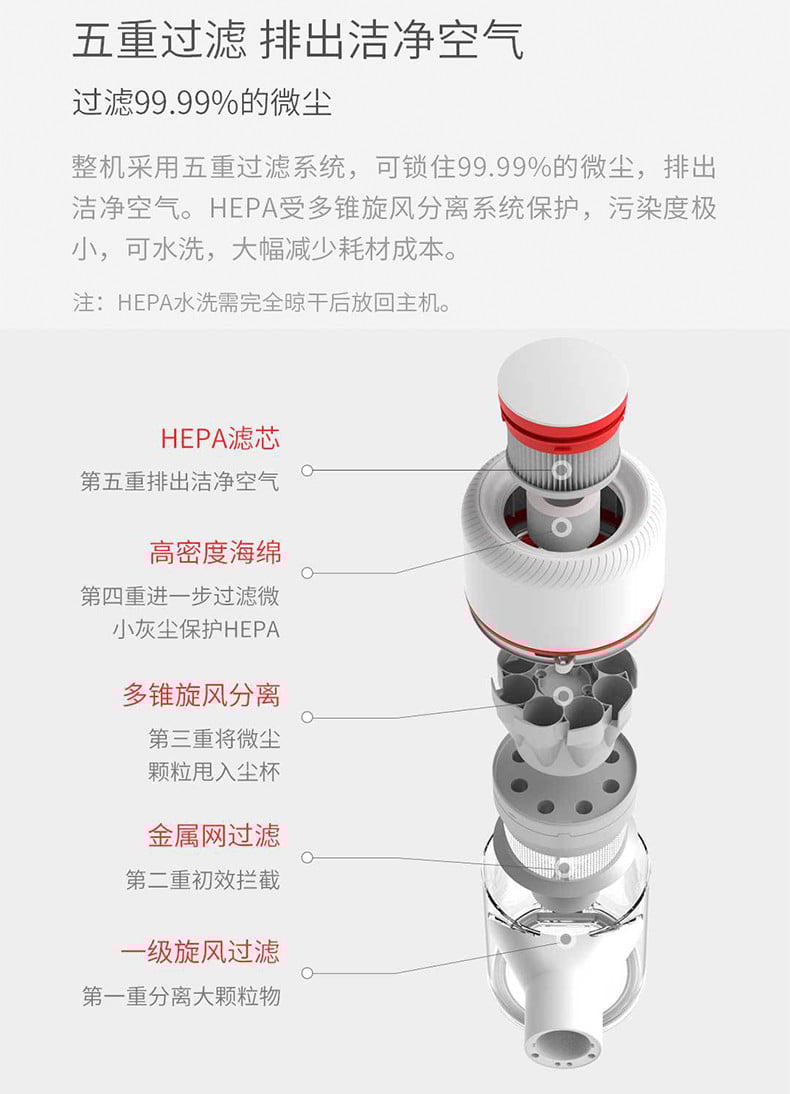 五重过滤 排出洁净空气

过滤99.99%的微尘

整机采用五重过滤系统，可锁住99.99%的微尘，排出洁净空气。HEPA受多锥旋风分离系统保护，污染度极小，可水洗，大幅减少耗材成本。

注：HEPA水洗需完全晾干后放回主机。

HEPA滤芯
第五重排出洁净空气

高密度海绵
第四重进一步过滤微小灰尘保护HEPA

多锥旋风分离
第三重将微尘颗粒甩入尘杯

金属网过滤
第二重初效拦截

一级旋风过滤
第一重分离大颗粒物