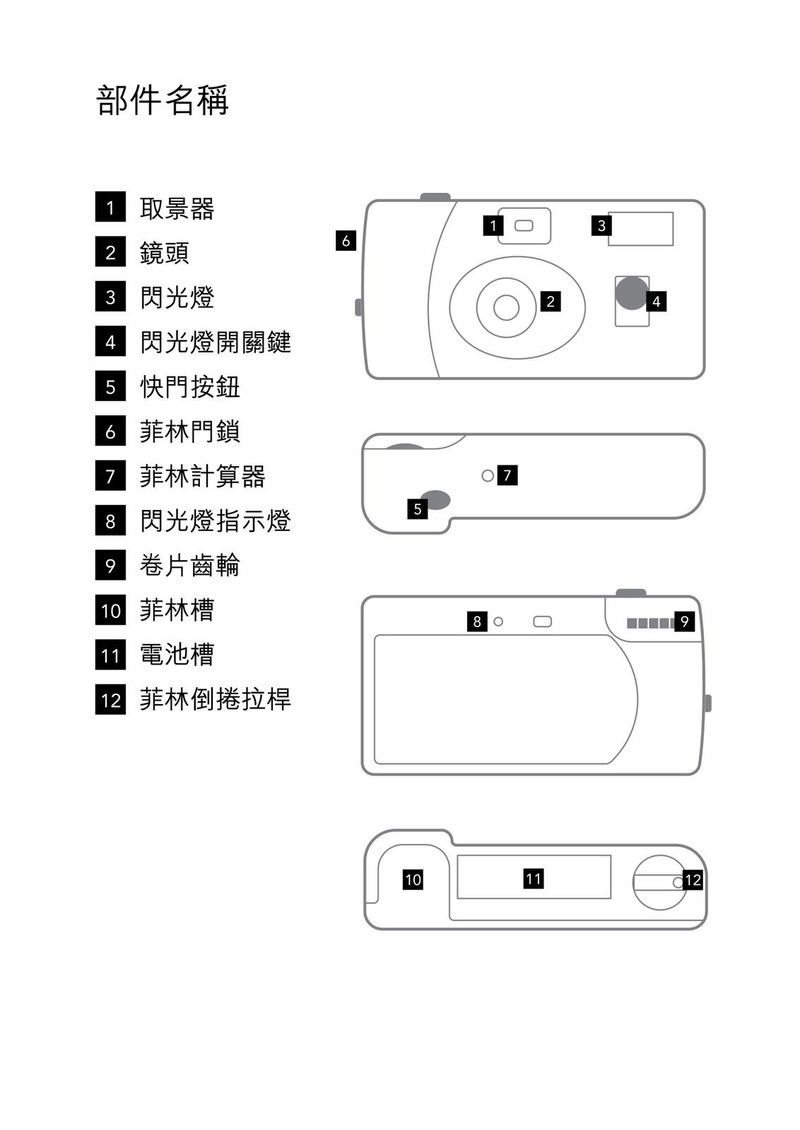 部件名稱

1 取景器
2 鏡頭
3 閃光燈
4 閃光燈開關鍵
5 快門按鈕
6 菲林門鎖
7 菲林計算器
8 閃光燈指示燈
9 卷片齒輪
10 菲林槽
11 電池槽
12 菲林倒捲拉桿

6
1
3
2
4
7
5
8
9
10
11
12