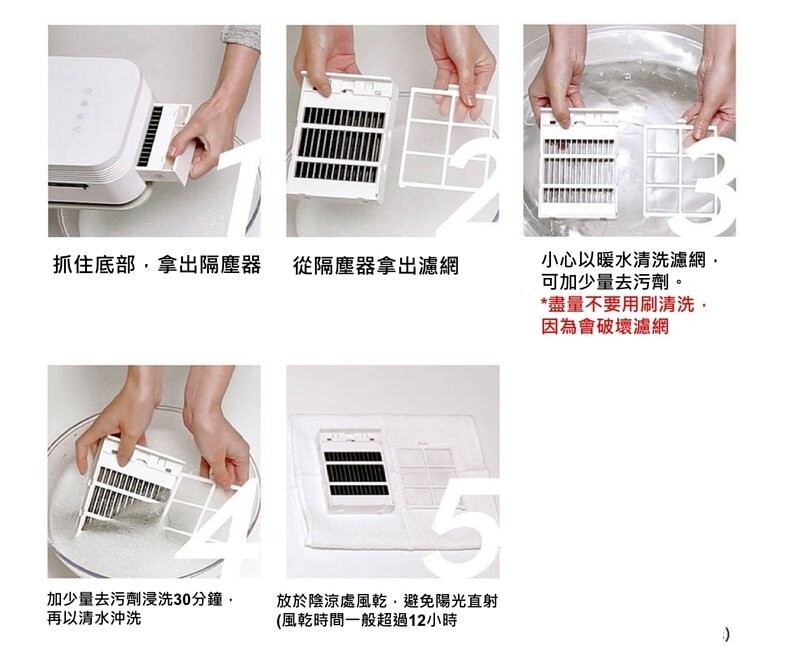 1

抓住底部，拿出隔塵器

2

從隔塵器拿出濾網

3

小心以暖水清洗濾網，可加少量去污劑。
*盡量不要用刷清洗，因為會破壞濾網

4

加少量去污劑浸洗30分鐘，再以清水沖洗

5

放於陰涼處風乾，避免陽光直射
(風乾時間一般超過12小時

)