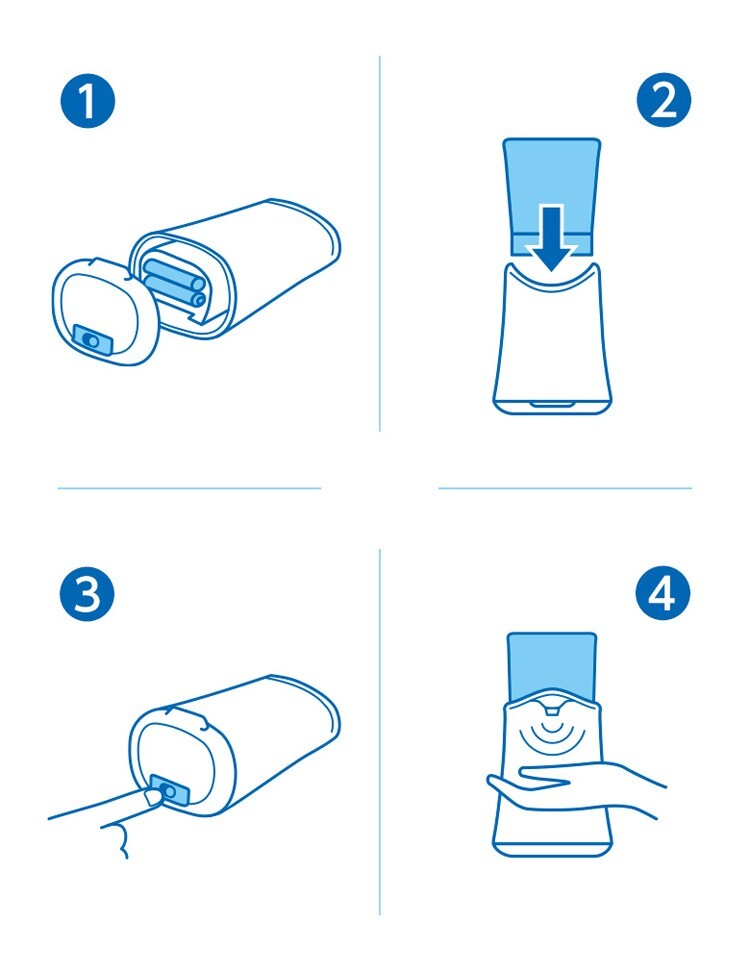 1

2

3

4