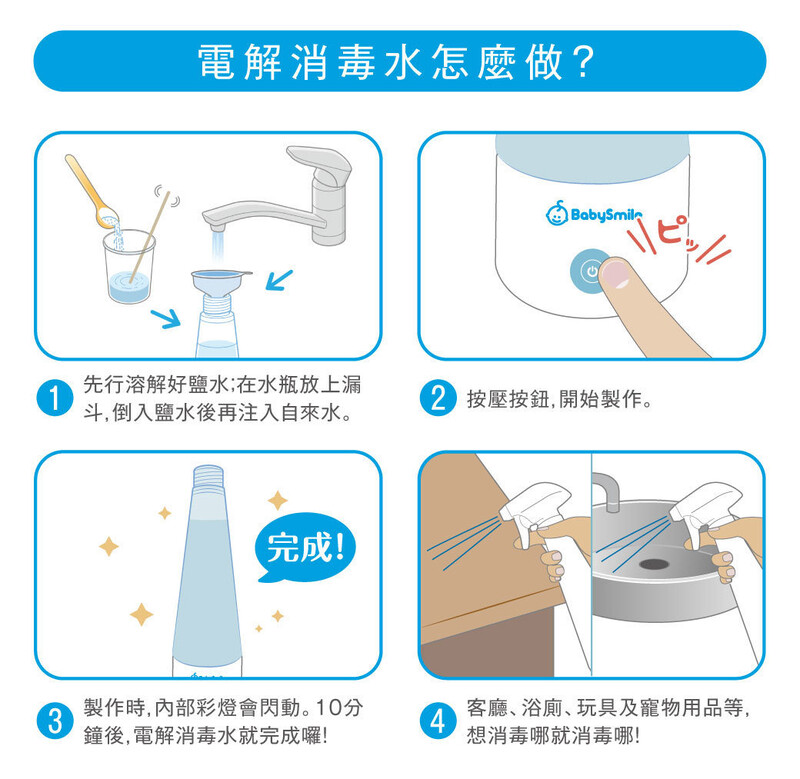 電解消毒水怎麼做?

BabySmile
ピッ

1 先行溶解好鹽水;在水瓶放上漏斗,倒入鹽水後再注入自來水。

2 按壓按鈕,開始製作。

完成!

3 製作時,內部彩燈會閃動。10分鐘後,電解消毒水就完成囉!

4 客廳、浴廁、玩具及寵物用品等,想消毒哪就消毒哪!