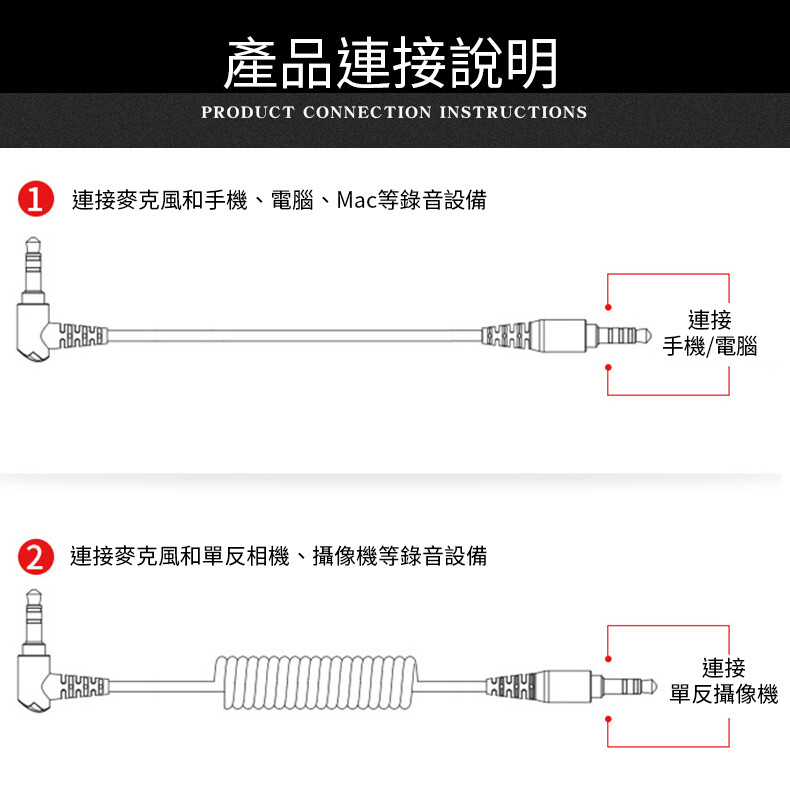 產品連接說明

PRODUCT CONNECTION INSTRUCTIONS

1 連接麥克風和手機、電腦、Mac等錄音設備

連接
手機/電腦

2 連接麥克風和單反相機、攝像機等錄音設備

連接
單反攝像機