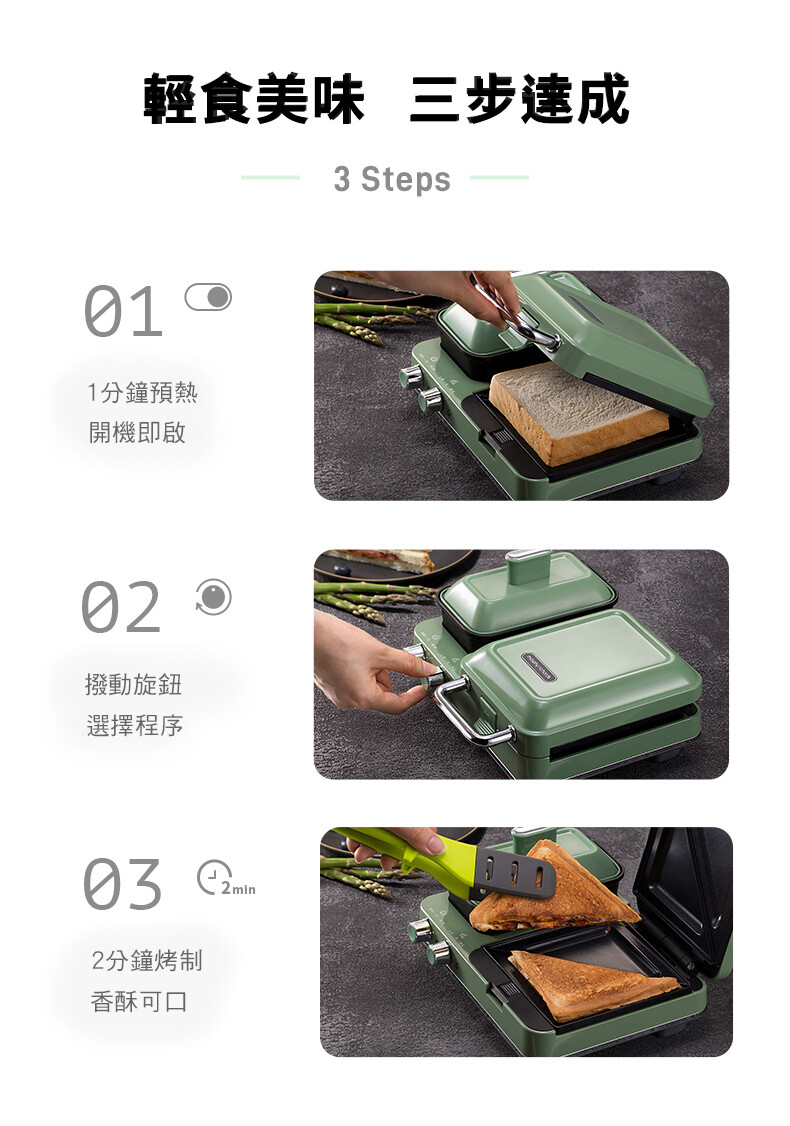 輕食美味　三步達成

3 Steps

01

1分鐘預熱
開機即啟

02

撥動旋鈕
選擇程序

03

2min

2分鐘烤制
香酥可口