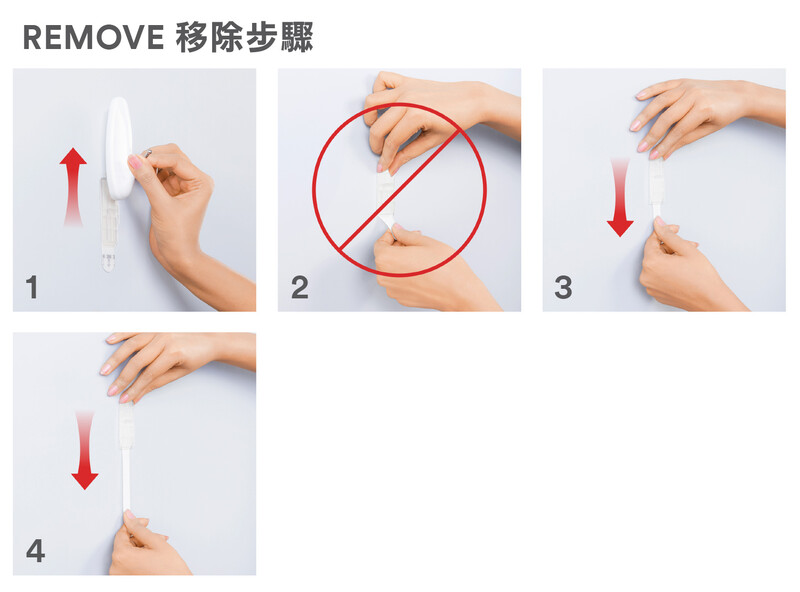 REMOVE 移除步驟

1

2

3

4