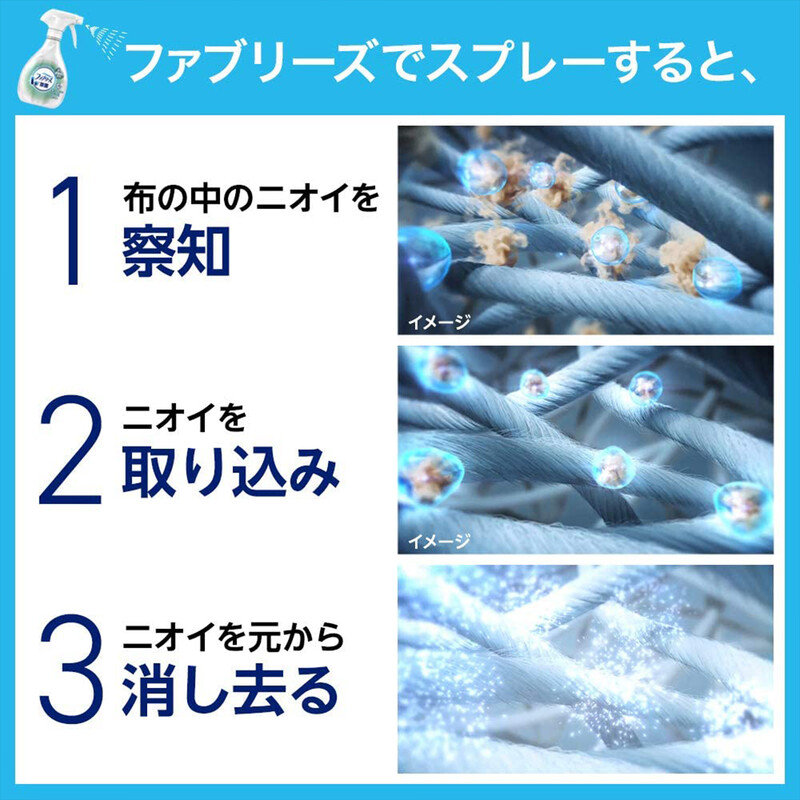 ファブリーズでスプレーすると、

1 布の中のニオイを
察知

イメージ

2 ニオイを
取り込み

イメージ

3 ニオイを元から
消し去る