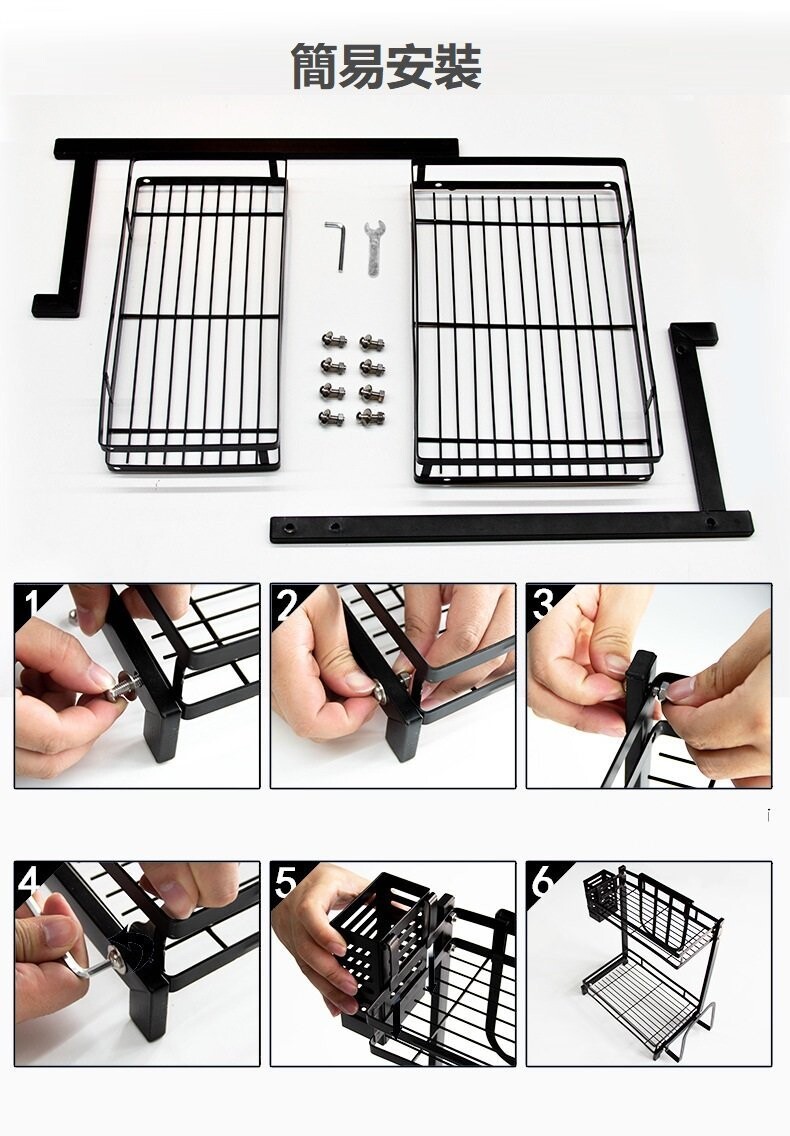 簡易安裝

1

2

3

4

5

6