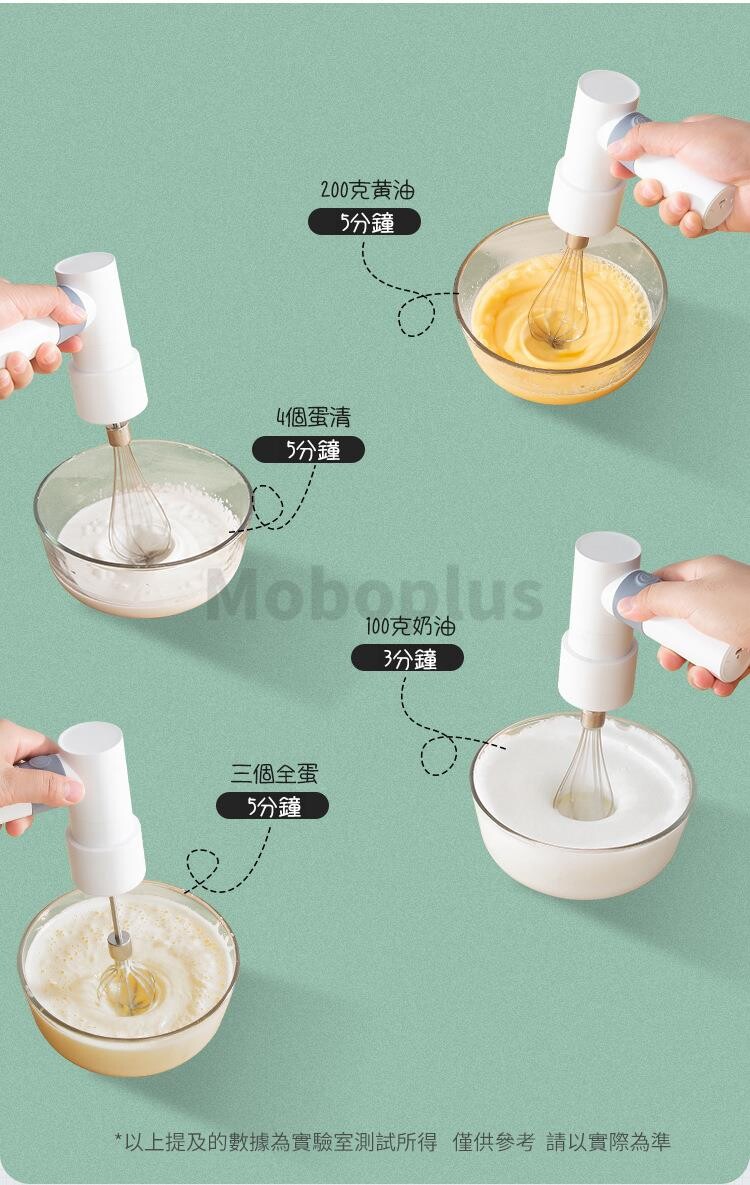 200克黃油
5分鐘

4個蛋清
5分鐘

Moboplus

100克奶油
3分鐘

三個全蛋
5分鐘

*以上提及的數據為實驗室測試所得 僅供參考 請以實際為準