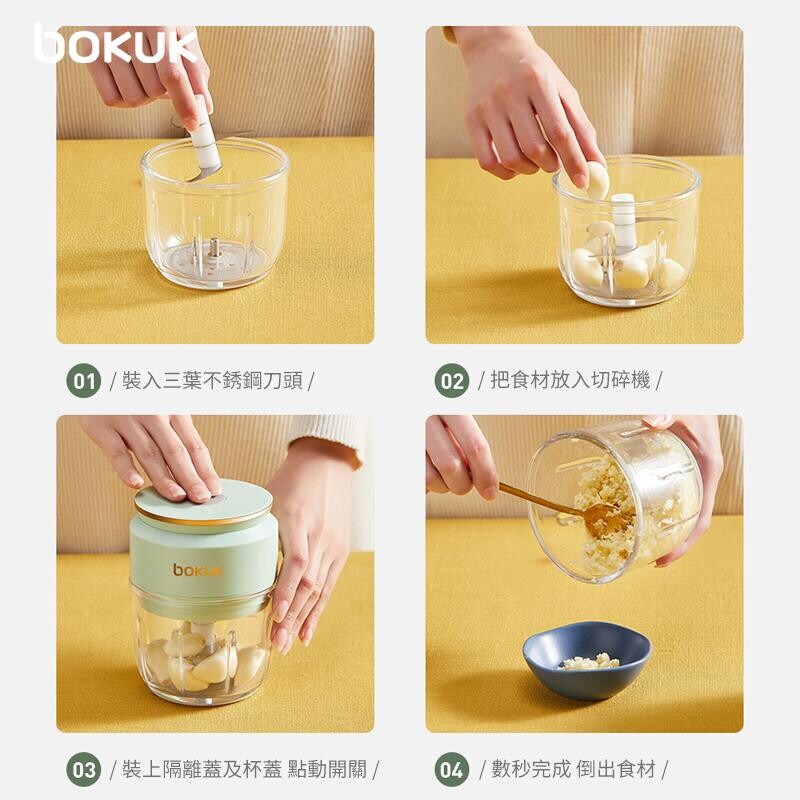 bokuk

01 / 裝入三葉不銹鋼刀頭 /

02 / 把食材放入切碎機 /

bokuk

03 / 裝上隔離蓋及杯蓋 點動開關 /

04 / 數秒完成 倒出食材 /