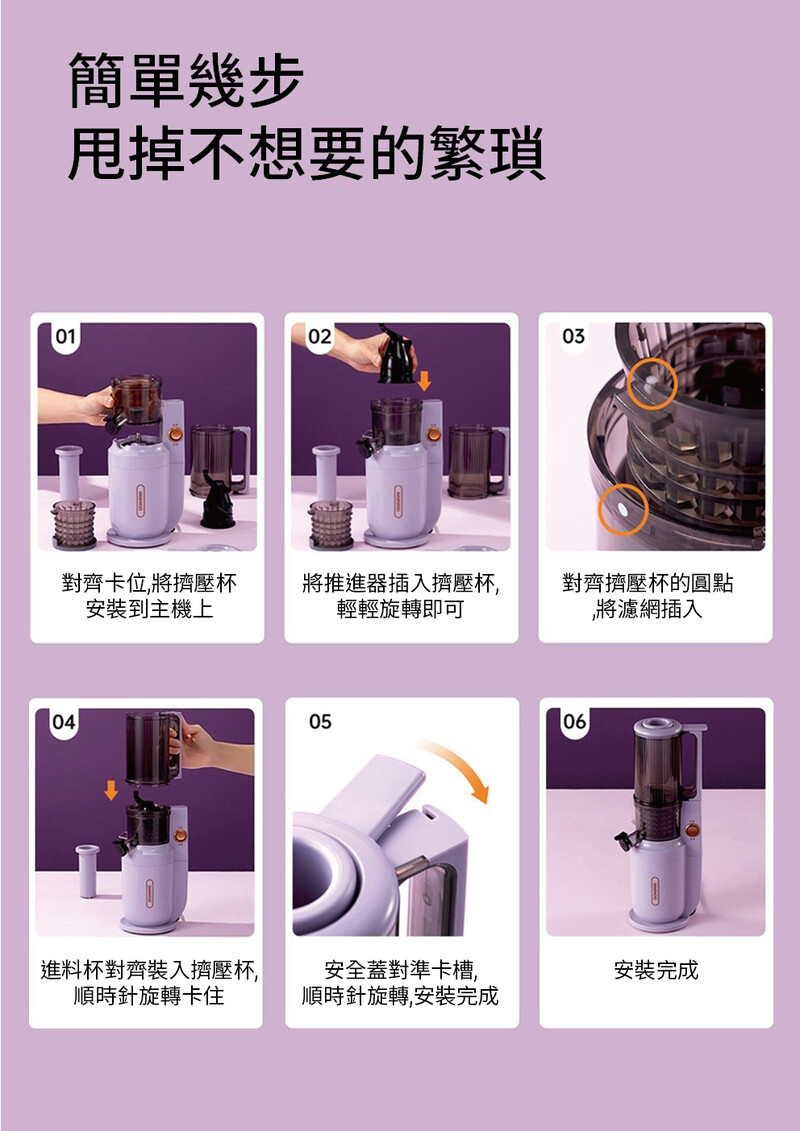 簡單幾步
甩掉不想要的繁瑣

01

對齊卡位,將擠壓杯安裝到主機上

02

將推進器插入擠壓杯,輕輕旋轉即可

03

對齊擠壓杯的圓點,將濾網插入

04

進料杯對齊裝入擠壓杯,順時針旋轉卡住

05

安全蓋對準卡槽,順時針旋轉,安裝完成

06

安裝完成