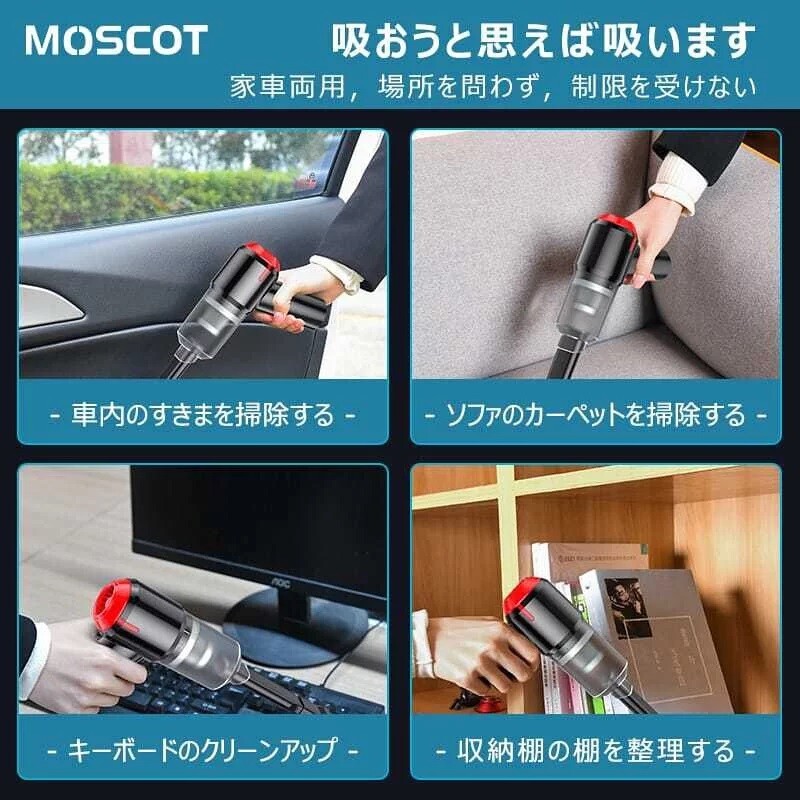 MOSCOT

吸おうと思えば吸います

家車両用，場所を問わず，制限を受けない

- 車内のすきまを掃除する -

- ソファのカーペットを掃除する -

AOC

- キーボードのクリーンアップ -

- 収納棚の棚を整理する -