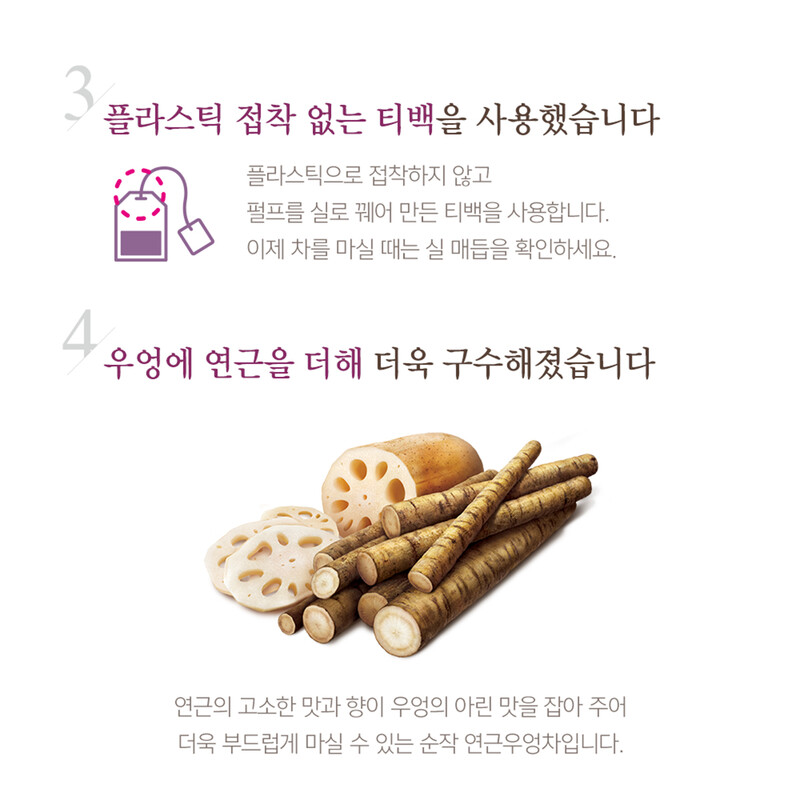 3
플라스틱 접착 없는 티백을 사용했습니다

플라스틱으로 접착하지 않고
펄프를 실로 꿰어 만든 티백을 사용합니다.
이제 차를 마실 때는 실 매듭을 확인하세요.

4
우엉에 연근을 더해 더욱 구수해졌습니다

연근의 고소한 맛과 향이 우엉의 아린 맛을 잡아 주어
더욱 부드럽게 마실 수 있는 순작 연근우엉차입니다.