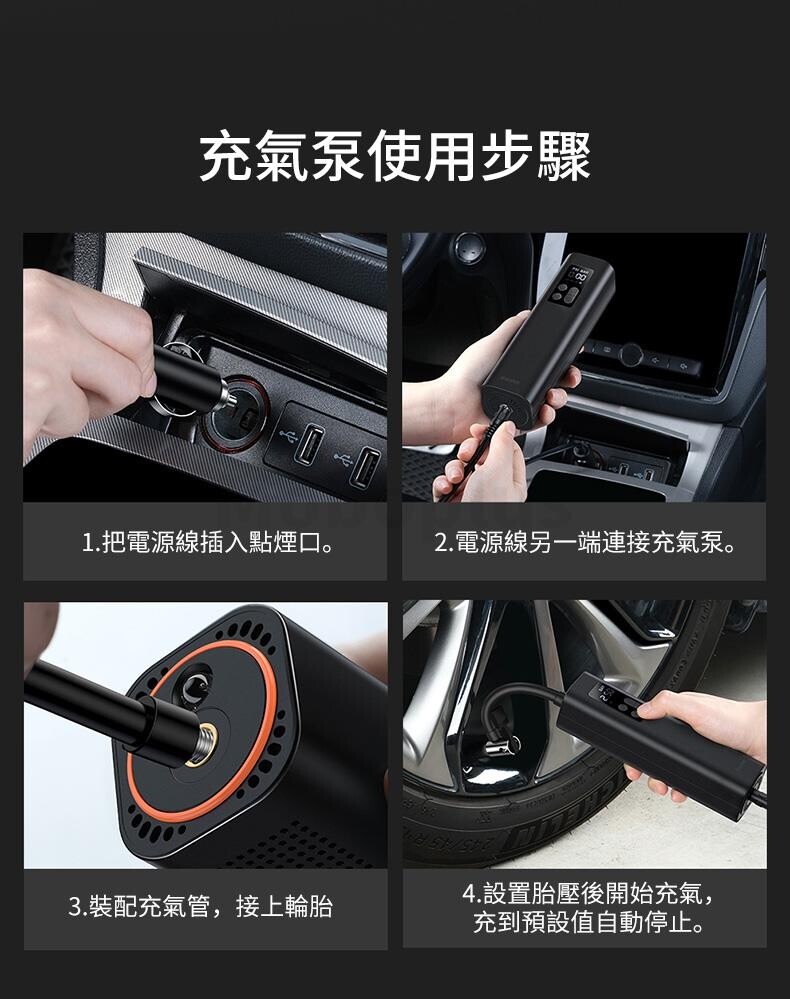 充氣泵使用步驟

1.把電源線插入點煙口。

2.電源線另一端連接充氣泵。

3.裝配充氣管，接上輪胎

4.設置胎壓後開始充氣，充到預設值自動停止。