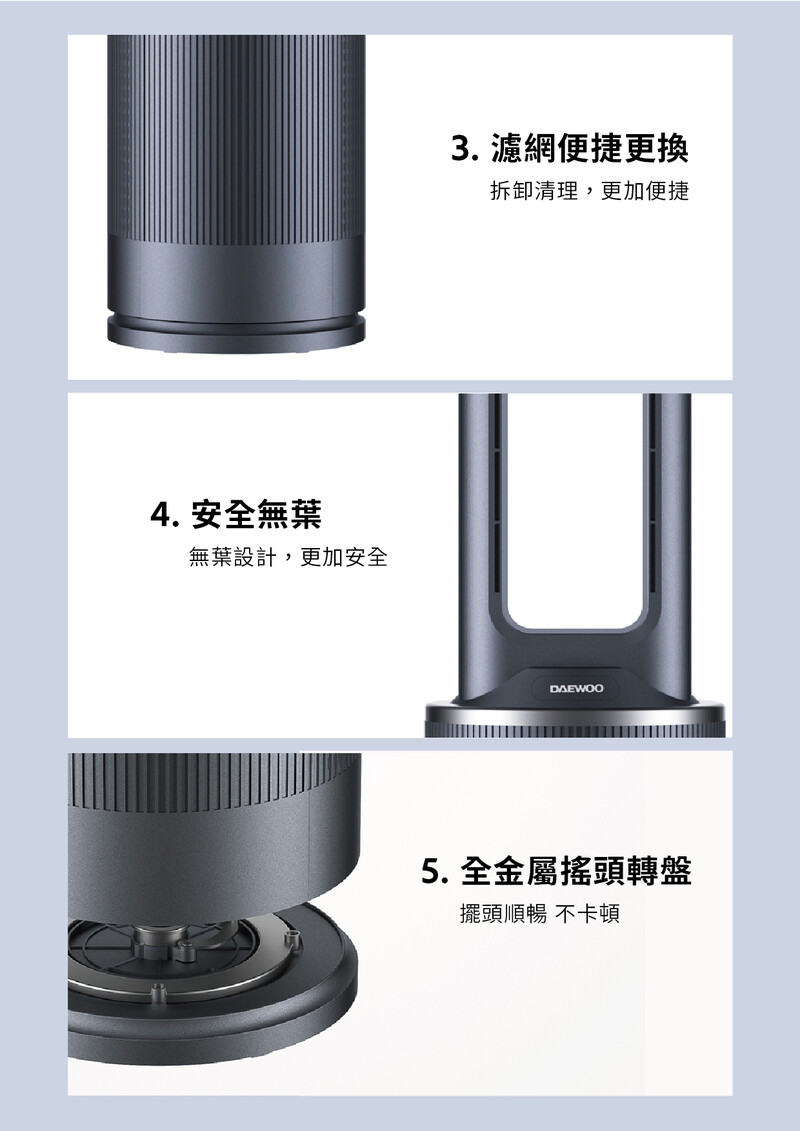 3. 濾網便捷更換

拆卸清理，更加便捷

4. 安全無葉

無葉設計，更加安全

DAEWOO

5. 全金屬搖頭轉盤

擺頭順暢 不卡頓