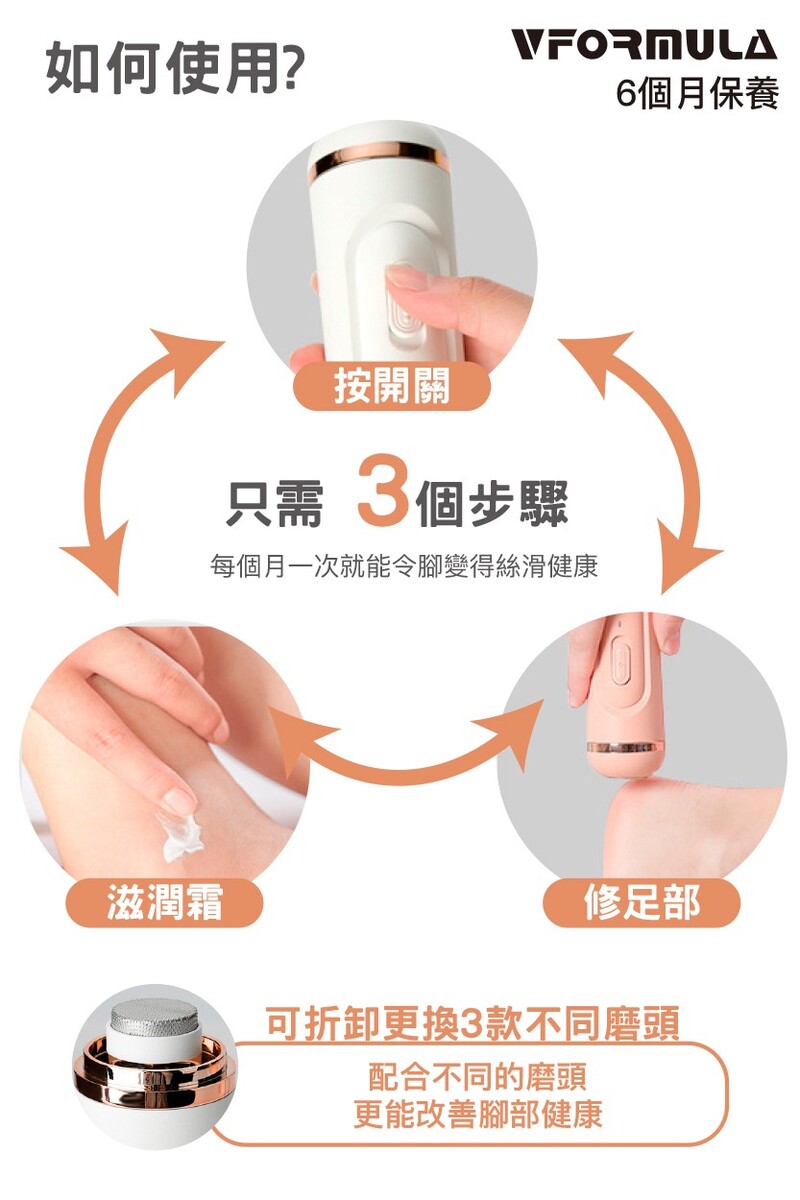 如何使用?

VFORMULA
6個月保養

按開關

只需 3個步驟

每個月一次就能令腳變得絲滑健康

滋潤霜

修足部

可折卸更換3款不同磨頭

配合不同的磨頭
更能改善腳部健康