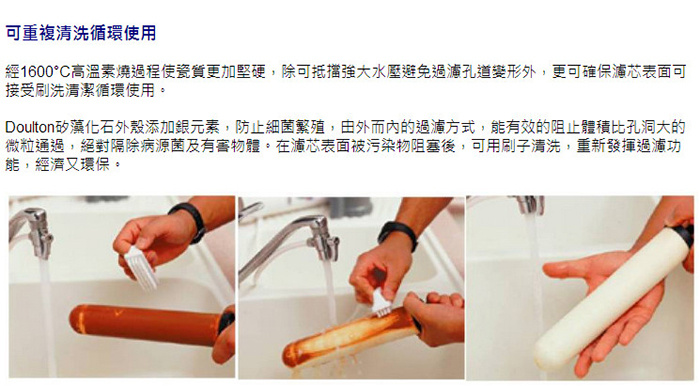 可重複清洗循環使用

經1600°C高溫素燒過程使瓷質更加堅硬，除可抵擋強大水壓避免過濾孔道變形外，更可確保濾芯表面可接受刷洗清潔循環使用。

Doulton矽藻化石外殼添加銀元素，防止細菌繁殖，由外而內的過濾方式，能有效的阻止體積比孔洞大的微粒通過，絕對隔除病源菌及有害物體。在濾芯表面被污染物阻塞後，可用刷子清洗，重新發揮過濾功能，經濟又環保。