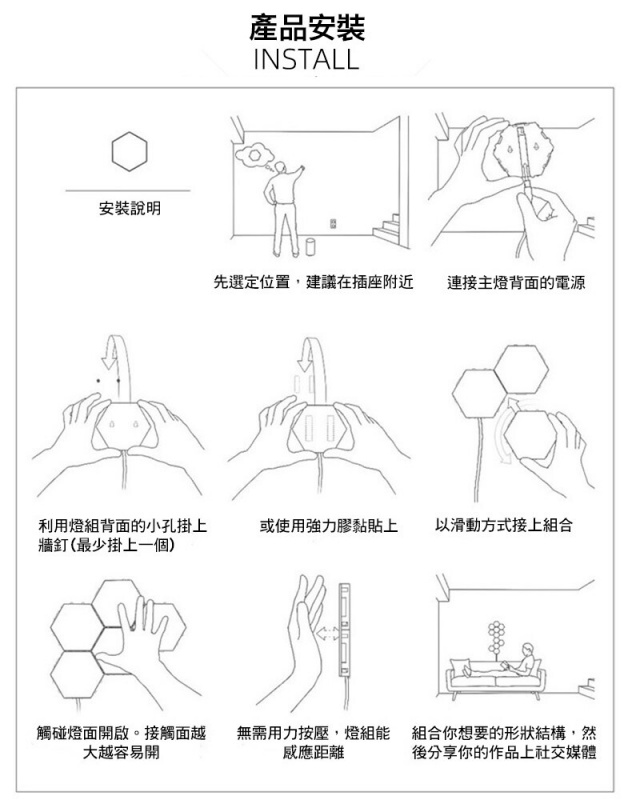 產品安裝
INSTALL

安裝說明

先選定位置，建議在插座附近

連接主燈背面的電源

利用燈組背面的小孔掛上牆釘(最少掛上一個)

或使用強力膠黏貼上

以滑動方式接上組合

觸碰燈面開啟。接觸面越大越容易開

無需用力按壓，燈組能感應距離

組合你想要的形狀結構，然後分享你的作品上社交媒體