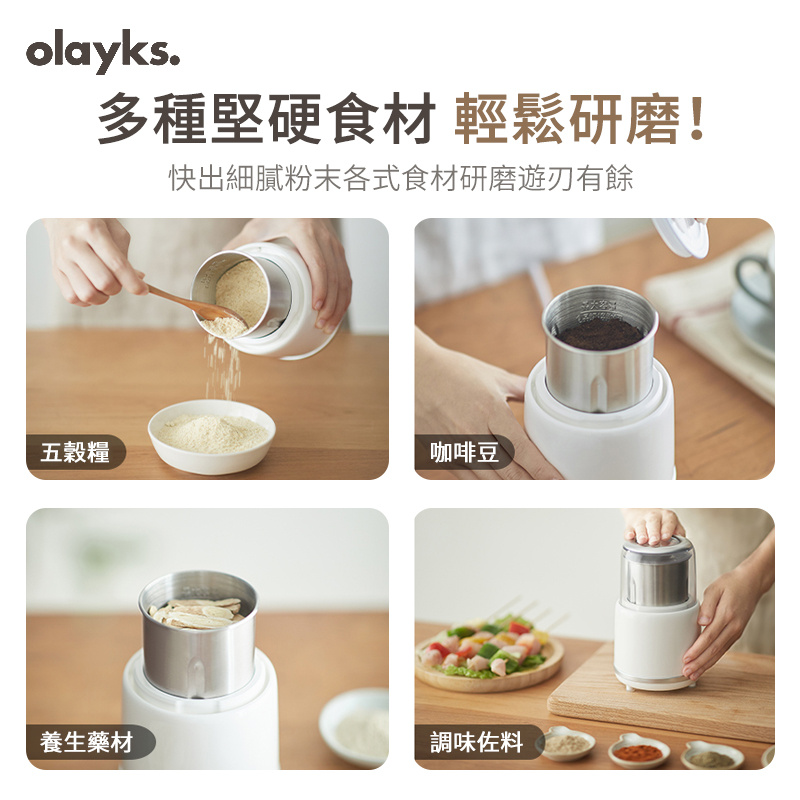 olayks.

多種堅硬食材 輕鬆研磨!

快出細膩粉末各式食材研磨遊刃有餘

五穀糧

咖啡豆

養生藥材

調味佐料