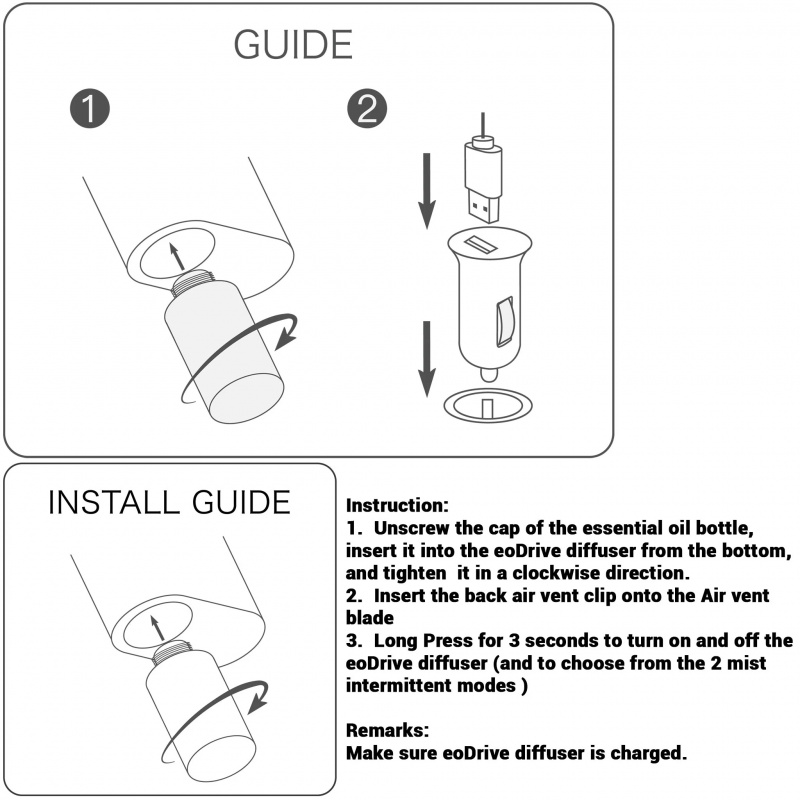 GUIDE

1

2

INSTALL GUIDE

Instruction:
1. Unscrew the cap of the essential oil bottle, insert it into the eoDrive diffuser from the bottom, and tighten it in a clockwise direction.
2. Insert the back air vent clip onto the Air vent blade
3. Long Press for 3 seconds to turn on and off the eoDrive diffuser (and to choose from the 2 mist intermittent modes )

Remarks:
Make sure eoDrive diffuser is charged.