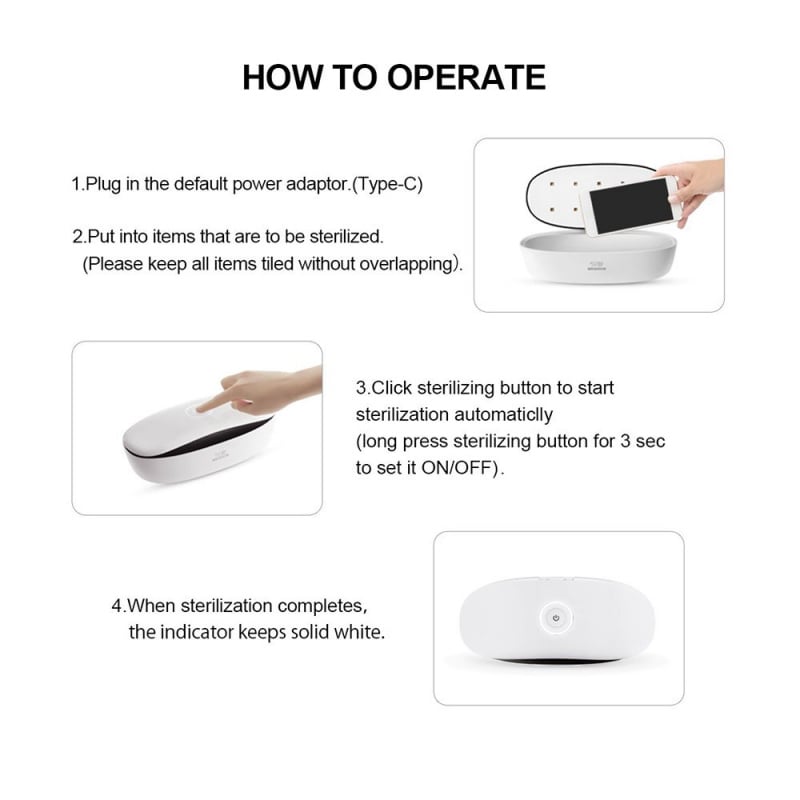 HOW TO OPERATE

1.Plug in the default power adaptor.(Type-C)

2.Put into items that are to be sterilized.
(Please keep all items tiled without overlapping).

3.Click sterilizing button to start sterilization automaticlly
(long press sterilizing button for 3 sec to set it ON/OFF).

4.When sterilization completes,
the indicator keeps solid white.