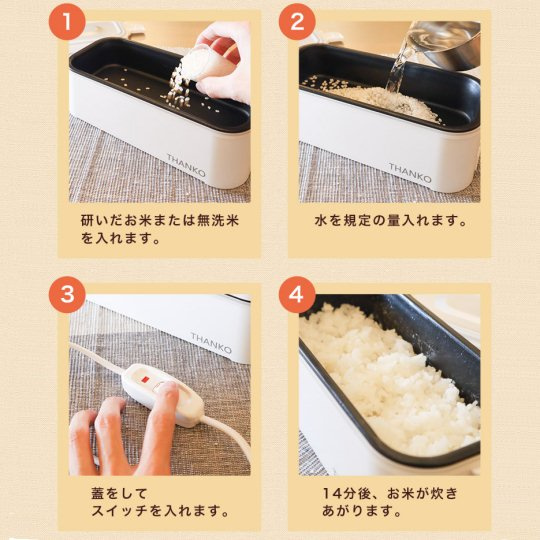 1

THANKO

研いだお米または無洗米を入れます。

2

THANKO

水を規定の量入れます。

3

THANKO

蓋をして
スイッチを入れます。

4

14分後、お米が炊きあがります。