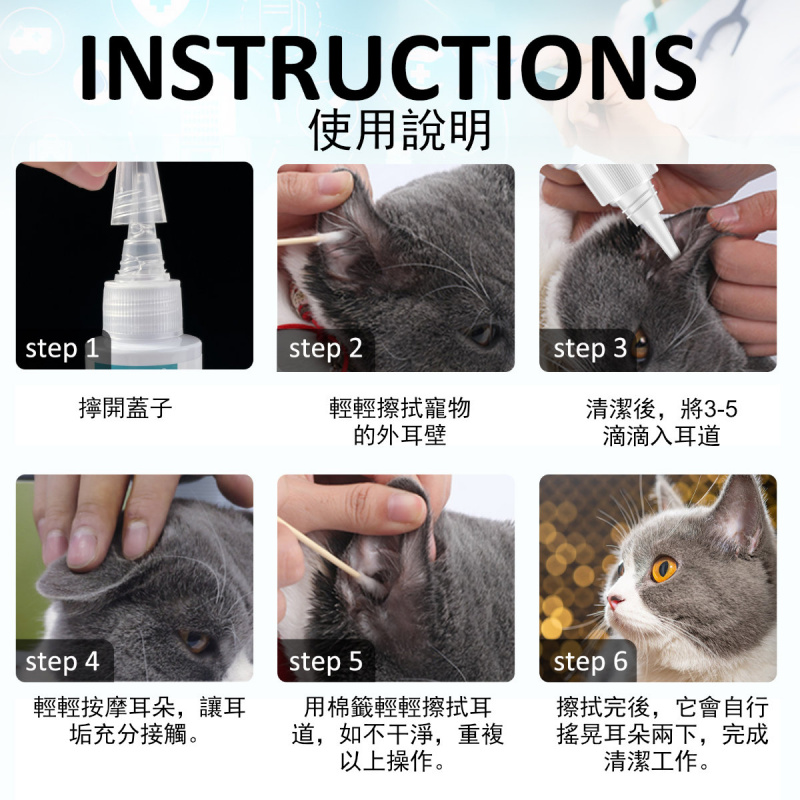 INSTRUCTIONS
使用說明

step 1
擰開蓋子

step 2
輕輕擦拭寵物的外耳壁

step 3
清潔後，將3-5滴滴入耳道

step 4
輕輕按摩耳朵，讓耳垢充分接觸。

step 5
用棉籤輕輕擦拭耳道，如不干淨，重複以上操作。

step 6
擦拭完後，它會自行搖晃耳朵兩下，完成清潔工作。