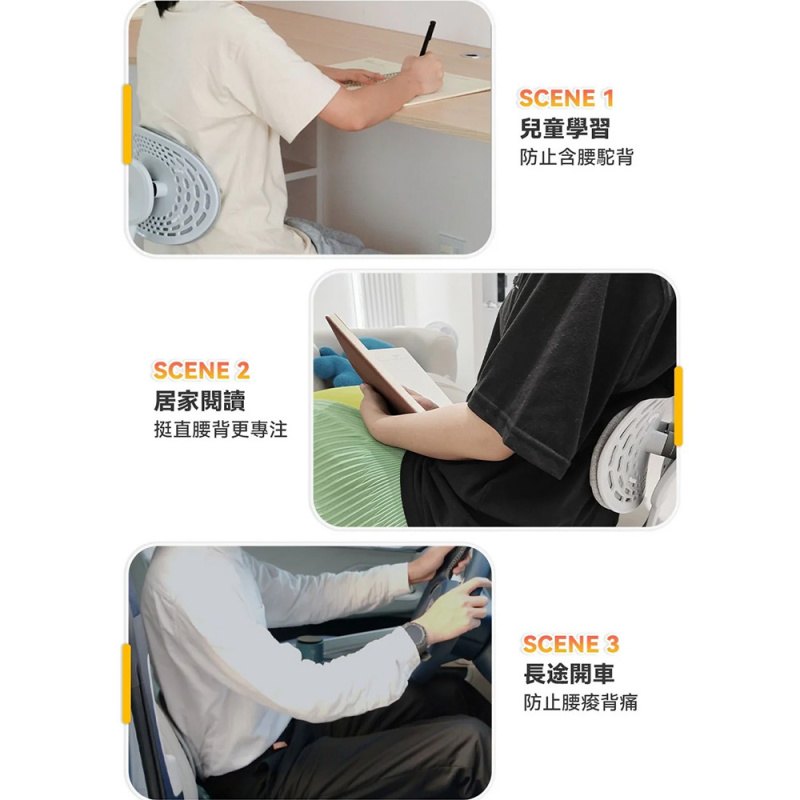 SCENE 1
兒童學習
防止含腰駝背

SCENE 2
居家閱讀
挺直腰背更專注

SCENE 3
長途開車
防止腰痠背痛