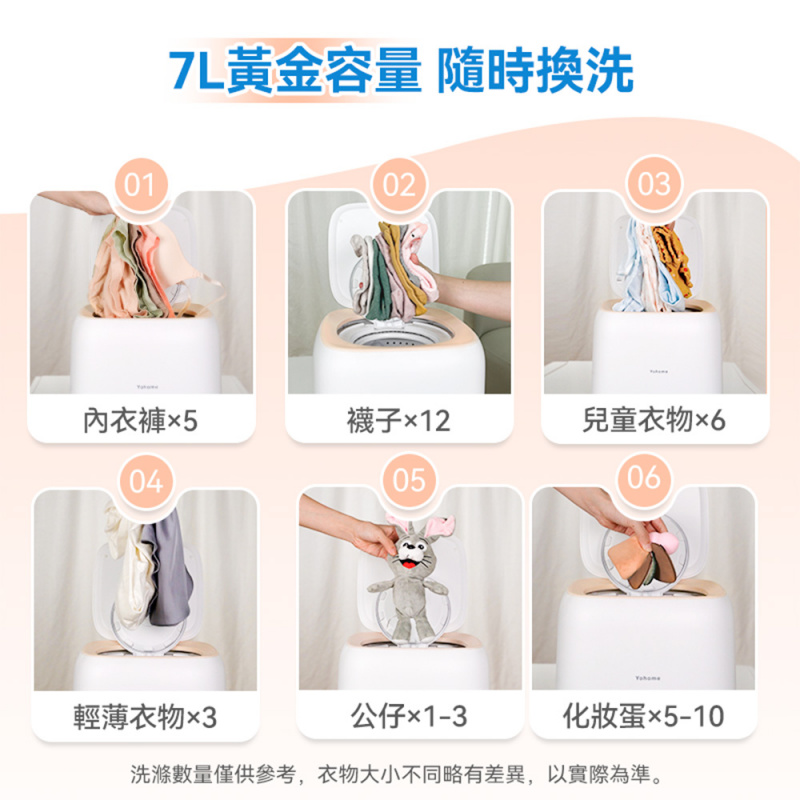 7L黃金容量 隨時換洗

01
Yohome
內衣褲×5

02
襪子×12

03
Yohome
兒童衣物×6

04
輕薄衣物×3

05
公仔×1-3

06
Yohome
化妝蛋×5-10

洗滌數量僅供參考，衣物大小不同略有差異，以實際為準。