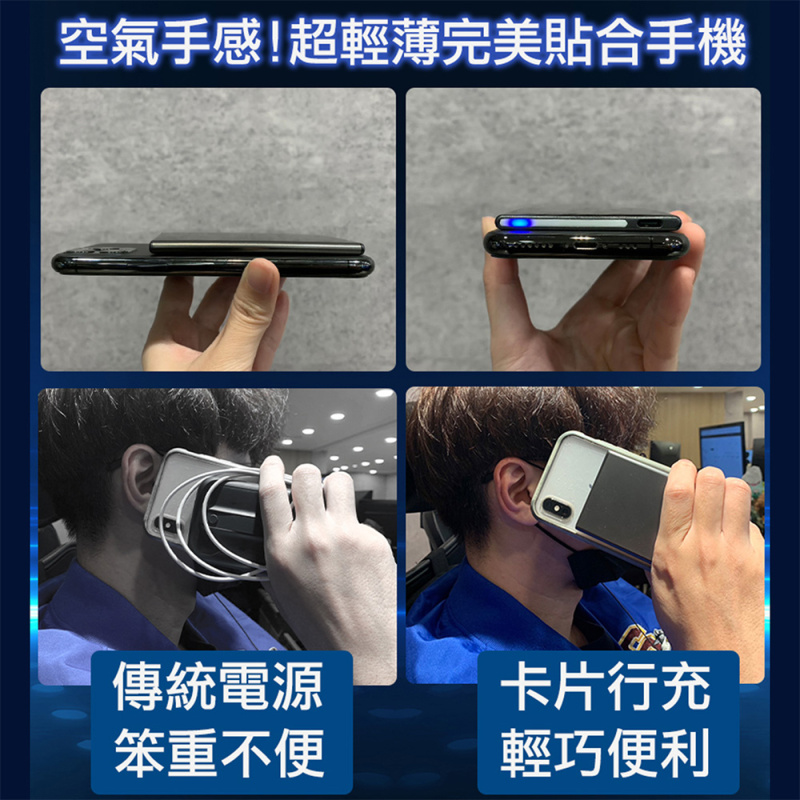 空氣手感!超輕薄完美貼合手機

傳統電源
笨重不便

卡片行充
輕巧便利