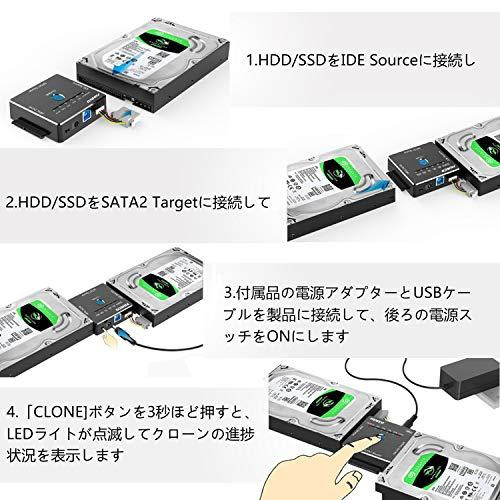 1.HDD/SSDをIDE Sourceに接続し

2.HDD/SSDをSATA2 Targetに接続して

3.付属品の電源アダプターとUSBケーブルを製品に接続して、後ろの電源スッチをONにします

4.「CLONE]ボタンを3秒ほど押すと、LEDライトが点滅してクローンの進捗状況を表示します