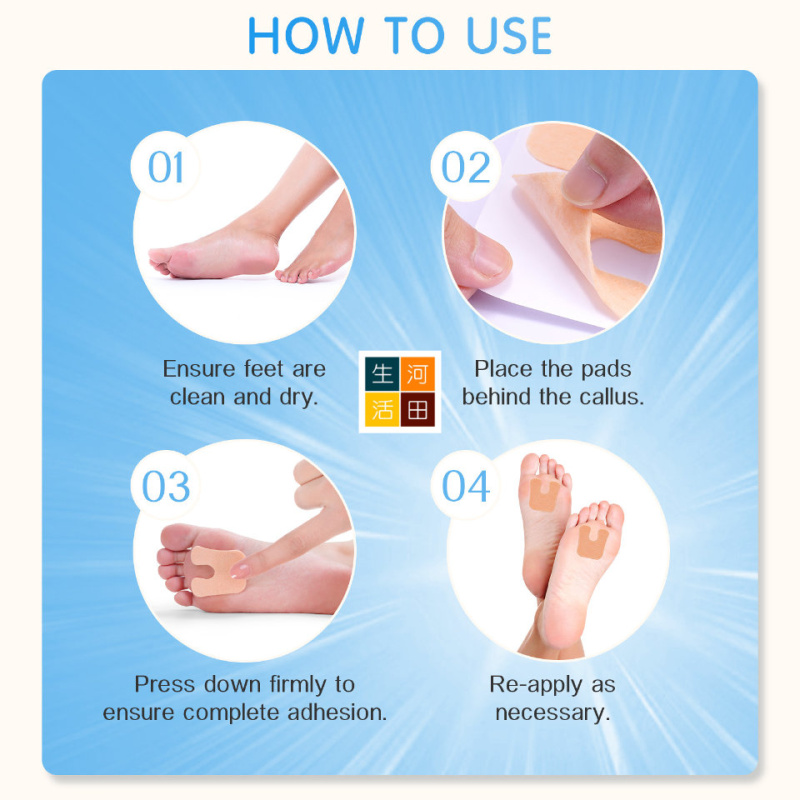 HOW TO USE

01

Ensure feet are clean and dry.

02

Place the pads behind the callus.

生 河
活 田

03

Press down firmly to ensure complete adhesion.

04

Re-apply as necessary.