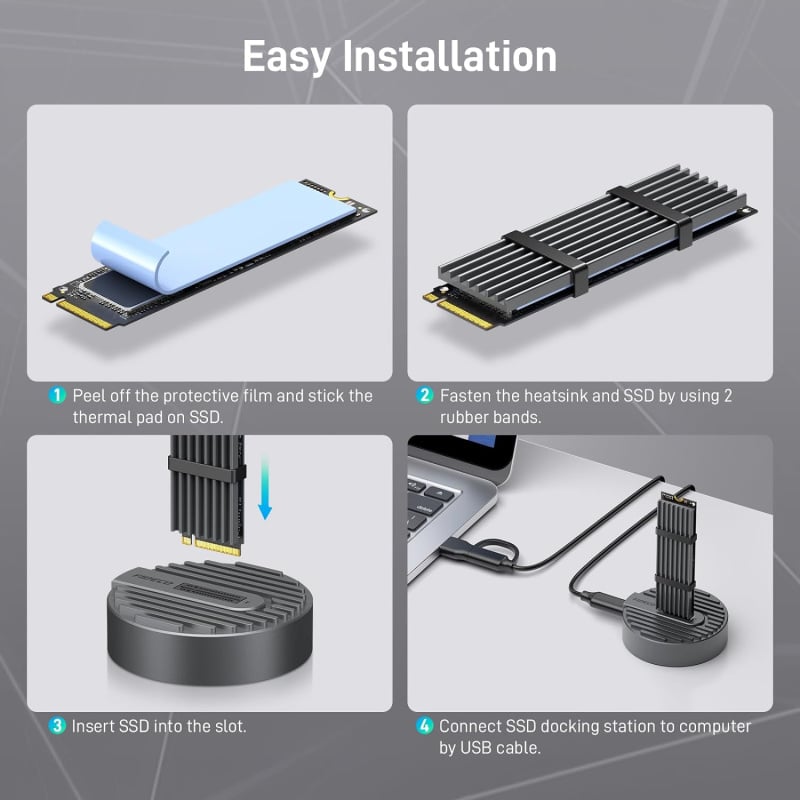 Easy Installation

1 Peel off the protective film and stick the thermal pad on SSD.

2 Fasten the heatsink and SSD by using 2 rubber bands.

3 Insert SSD into the slot.

4 Connect SSD docking station to computer by USB cable.