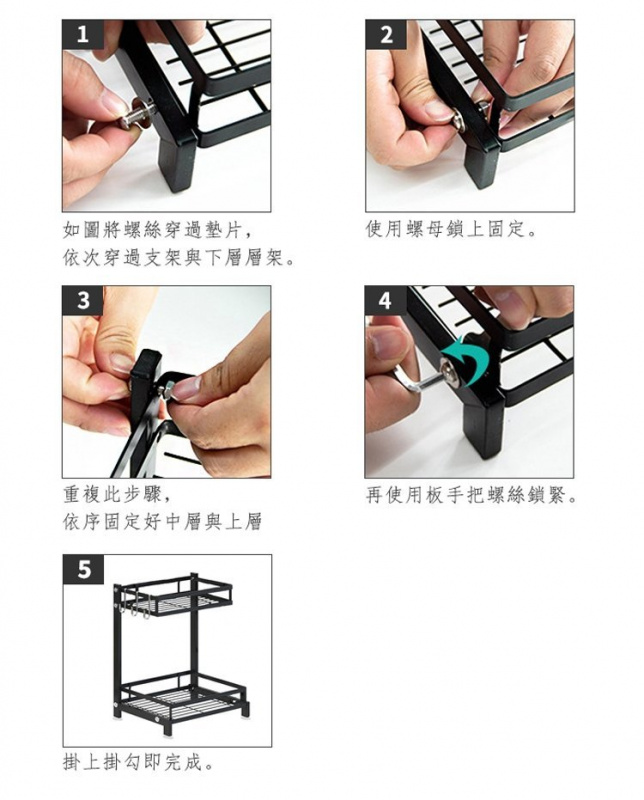 1

如圖將螺絲穿過墊片，
依次穿過支架與下層層架。

2

使用螺母鎖上固定。

3

重複此步驟，
依序固定好中層與上層

4

再使用板手把螺絲鎖緊。

5

掛上掛勾即完成。