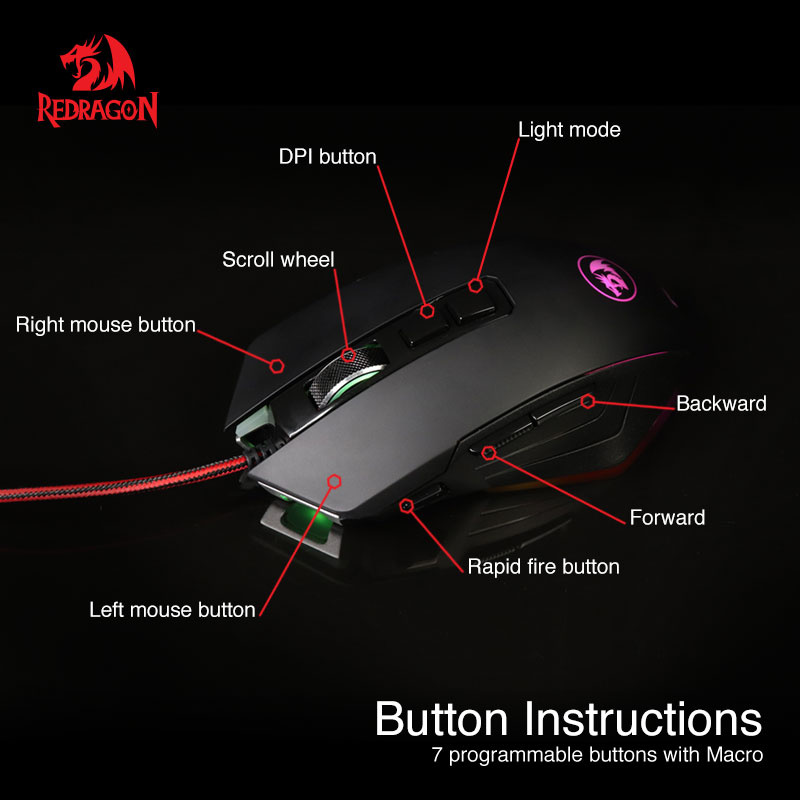 REDRAGON

Light mode

DPI button

Scroll wheel

Right mouse button

Backward

Forward

Rapid fire button

Left mouse button

Button Instructions
7 programmable buttons with Macro