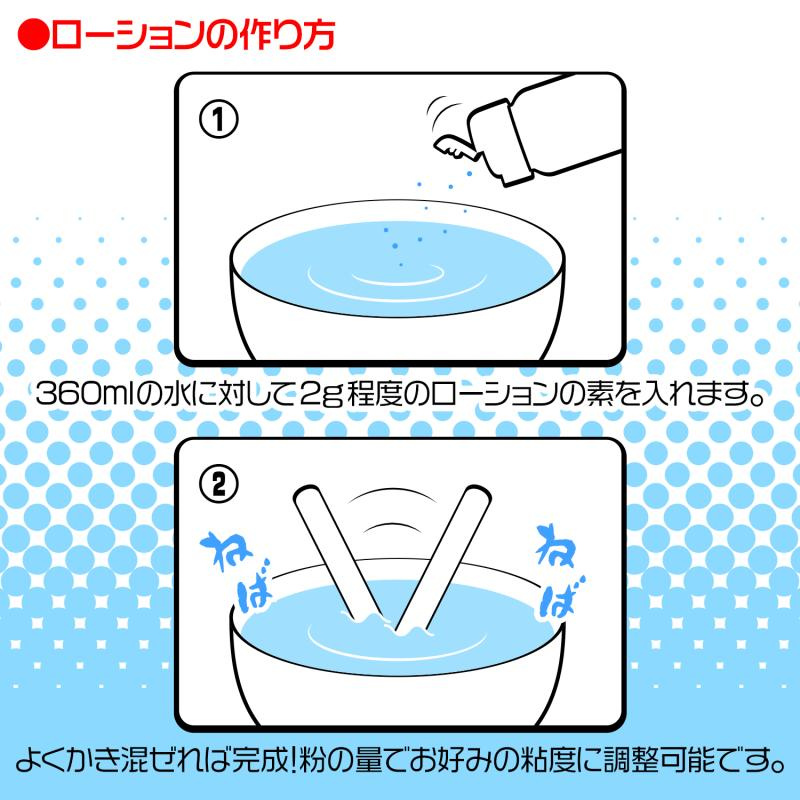 ●ローションの作り方

①

360mlの水に対して2g程度のローションの素を入れます。

②

ねば

ねば

よくかき混ぜれば完成!粉の量でお好みの粘度に調整可能です。